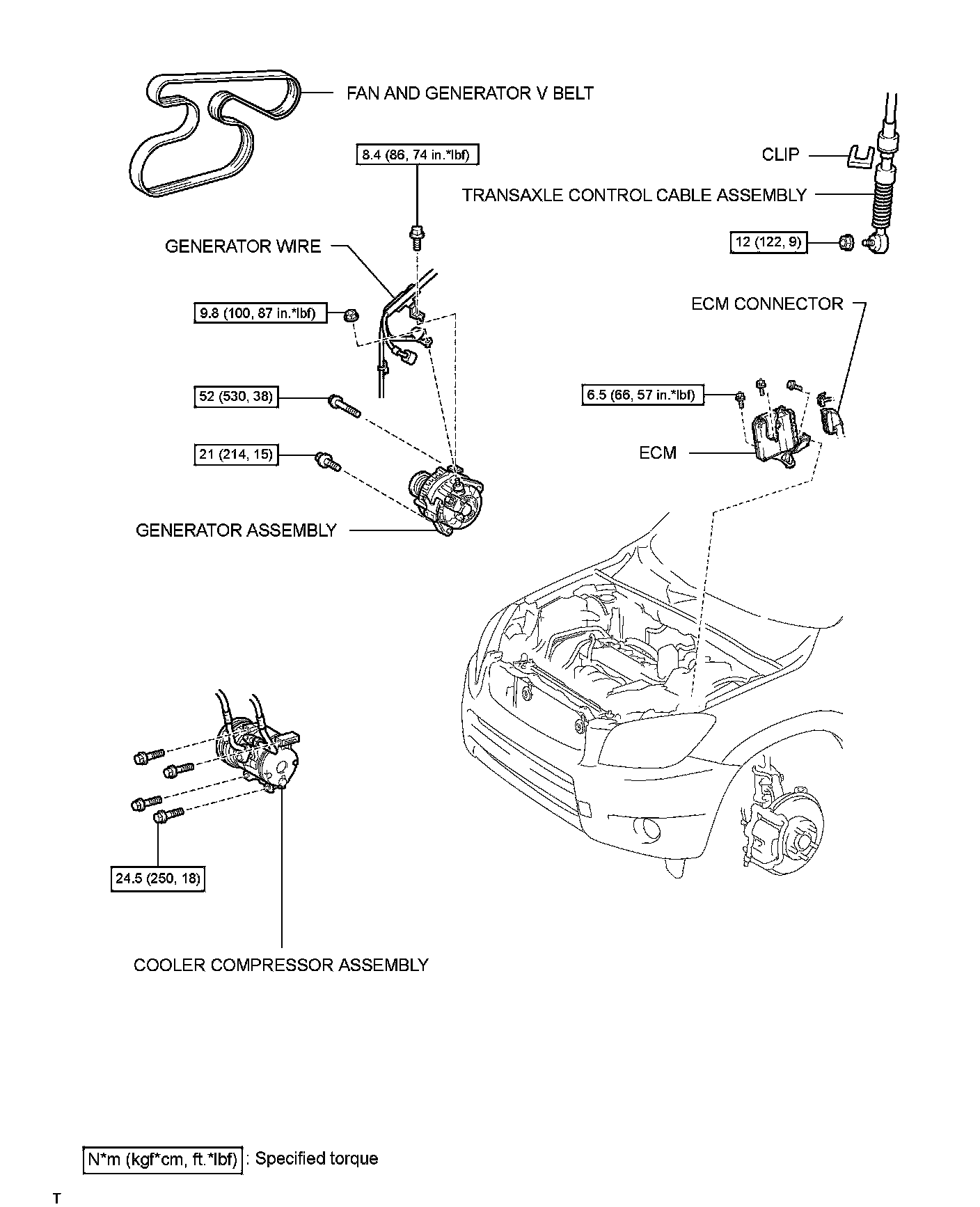 FAN AND GENERATOR V BELT

8.4 (86, 74 in.*lbf)

CLIP

TRANSAXLE CONTROL CABLE ASSEMBLY

12 (122, 9)

GENERATOR WIRE

9.8 (100, 87 in.*lbf)

ECM CONNECTOR

52 (530, 38)

6.5 (66, 57 in.*lbf)

21 (214, 15)

ECM

GENERATOR ASSEMBLY

24.5 (250, 18)

COOLER COMPRESSOR ASSEMBLY

N*m (kgf*cm, ft.*lbf) : Specified torque

T