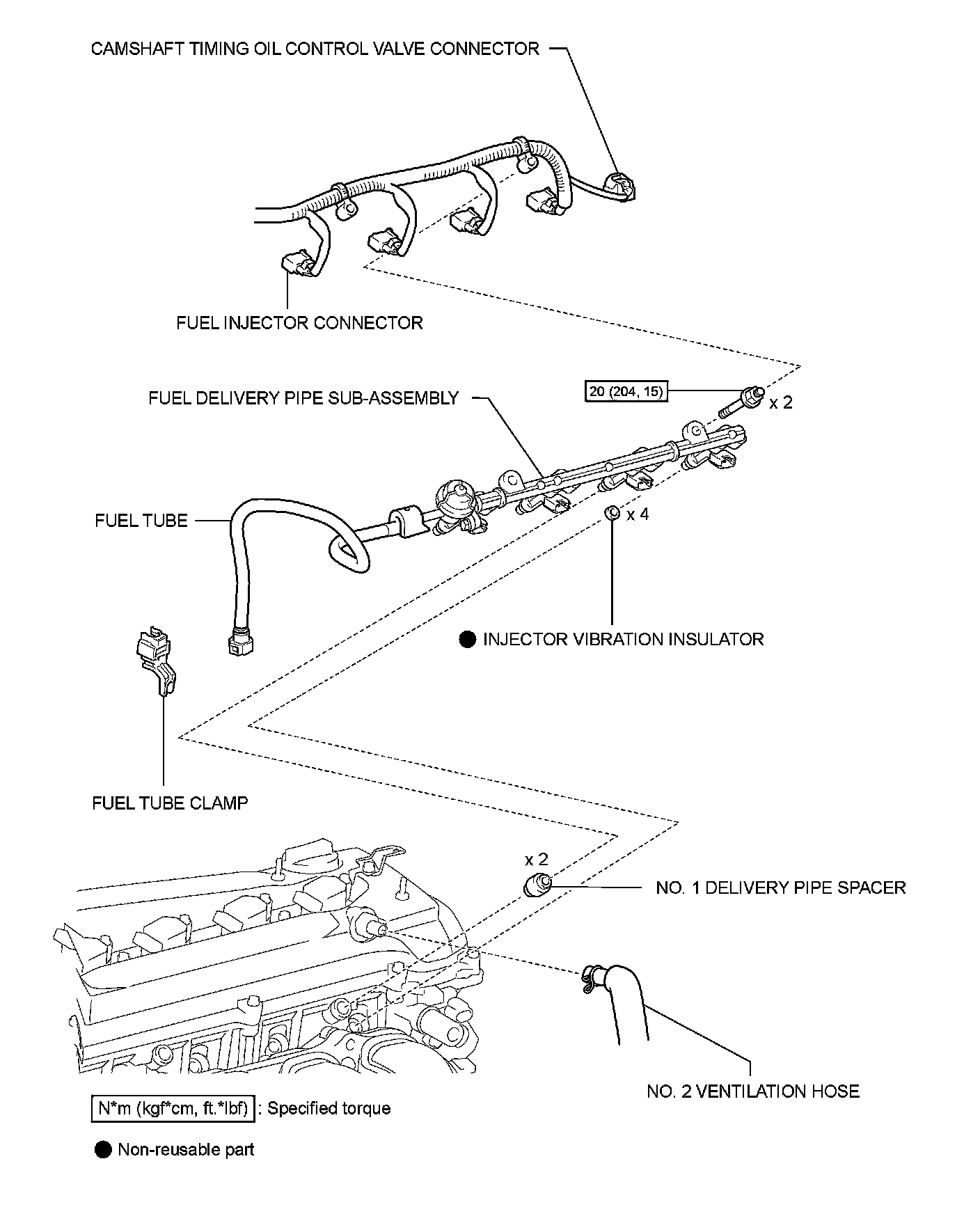 CAMSHAFT TIMING OIL CONTROL VALVE CONNECTOR

FUEL INJECTOR CONNECTOR

FUEL DELIVERY PIPE SUB-ASSEMBLY

20 (204, 15)

x 2

FUEL TUBE

x 4

● INJECTOR VIBRATION INSULATOR

FUEL TUBE CLAMP

x 2

NO. 1 DELIVERY PIPE SPACER

NO. 2 VENTILATION HOSE

N*m (kgf*cm, ft.*lbf) : Specified torque

● Non-reusable part