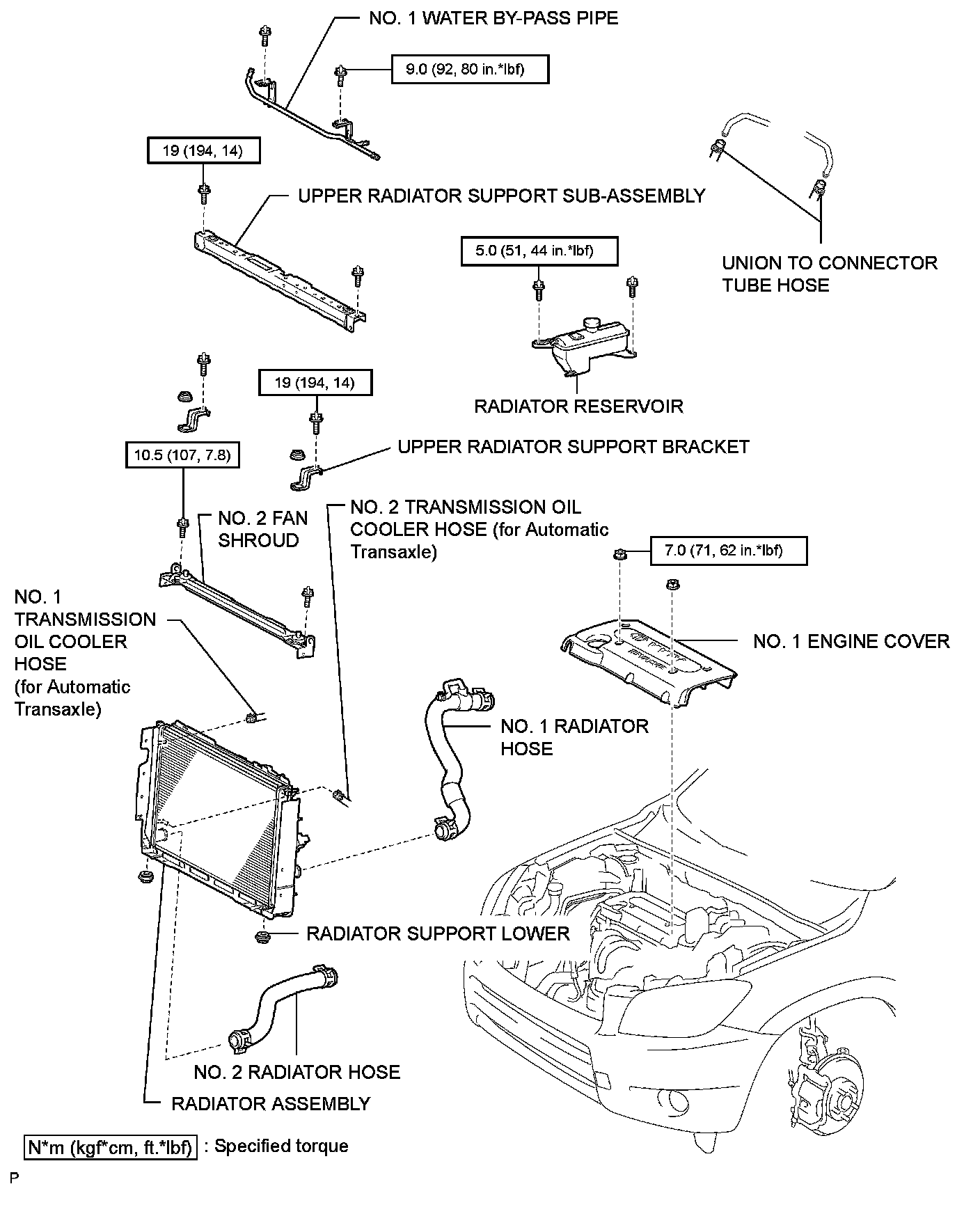 NO. 1 WATER BY-PASS PIPE

9.0 (92, 80 in.*lbf)

19 (194, 14)

UPPER RADIATOR SUPPORT SUB-ASSEMBLY

5.0 (51, 44 in.*lbf)

UNION TO CONNECTOR TUBE HOSE

RADIATOR RESERVOIR

19 (194, 14)

UPPER RADIATOR SUPPORT BRACKET

10.5 (107, 7.8)

NO. 2 FAN SHROUD

NO. 2 TRANSMISSION OIL COOLER HOSE (for Automatic Transaxle)

7.0 (71, 62 in.*lbf)

NO. 1 TRANSMISSION OIL COOLER HOSE (for Automatic Transaxle)

NO. 1 ENGINE COVER

NO. 1 RADIATOR HOSE

RADIATOR SUPPORT LOWER

NO. 2 RADIATOR HOSE

RADIATOR ASSEMBLY

N*m (kgf*cm, ft.*lbf) : Specified torque

P