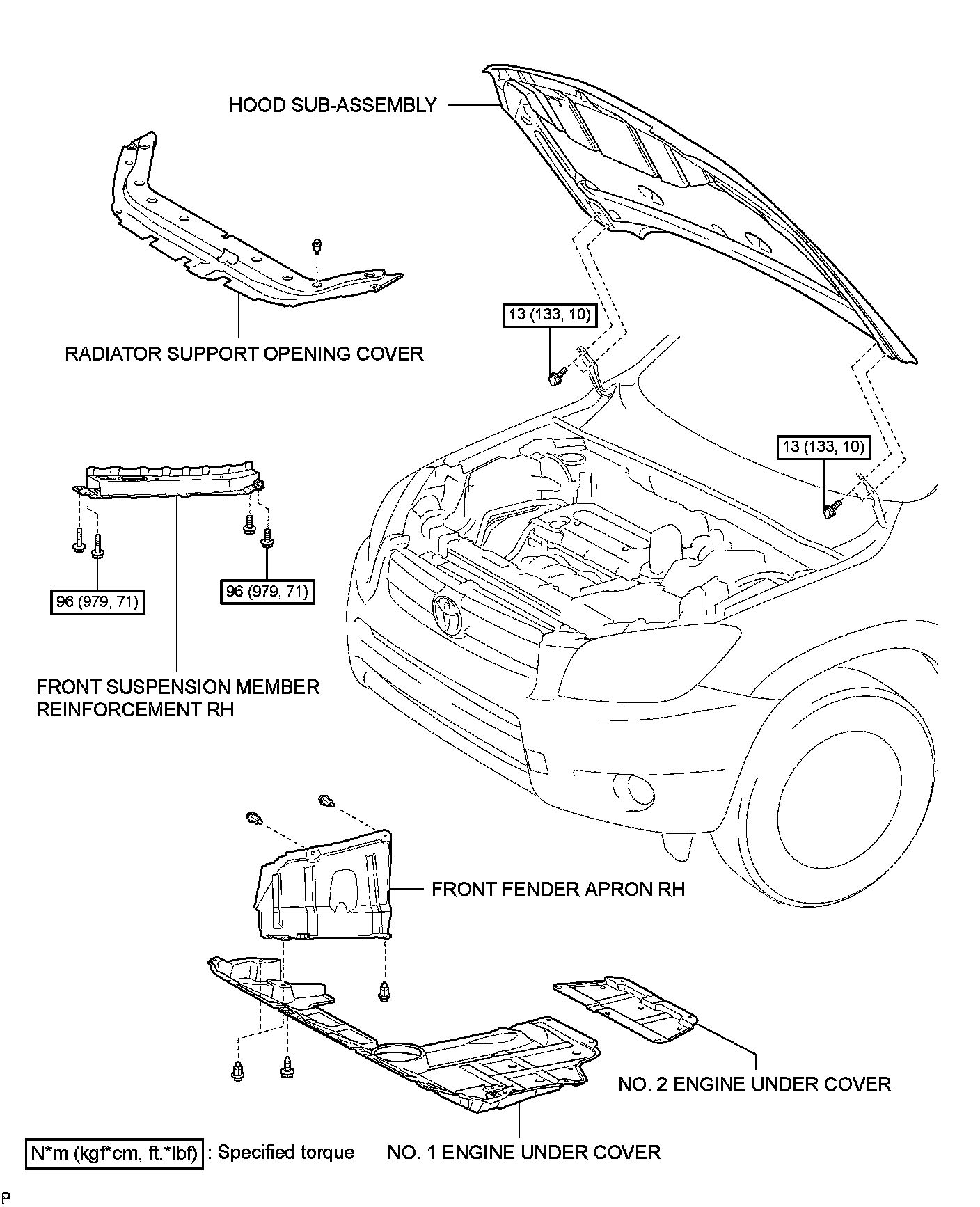 HOOD SUB-ASSEMBLY

RADIATOR SUPPORT OPENING COVER

13 (133, 10)

13 (133, 10)

96 (979, 71)

96 (979, 71)

FRONT SUSPENSION MEMBER REINFORCEMENT RH

FRONT FENDER APRON RH

NO. 2 ENGINE UNDER COVER

N*m (kgf*cm, ft.*lbf) : Specified torque

NO. 1 ENGINE UNDER COVER

P