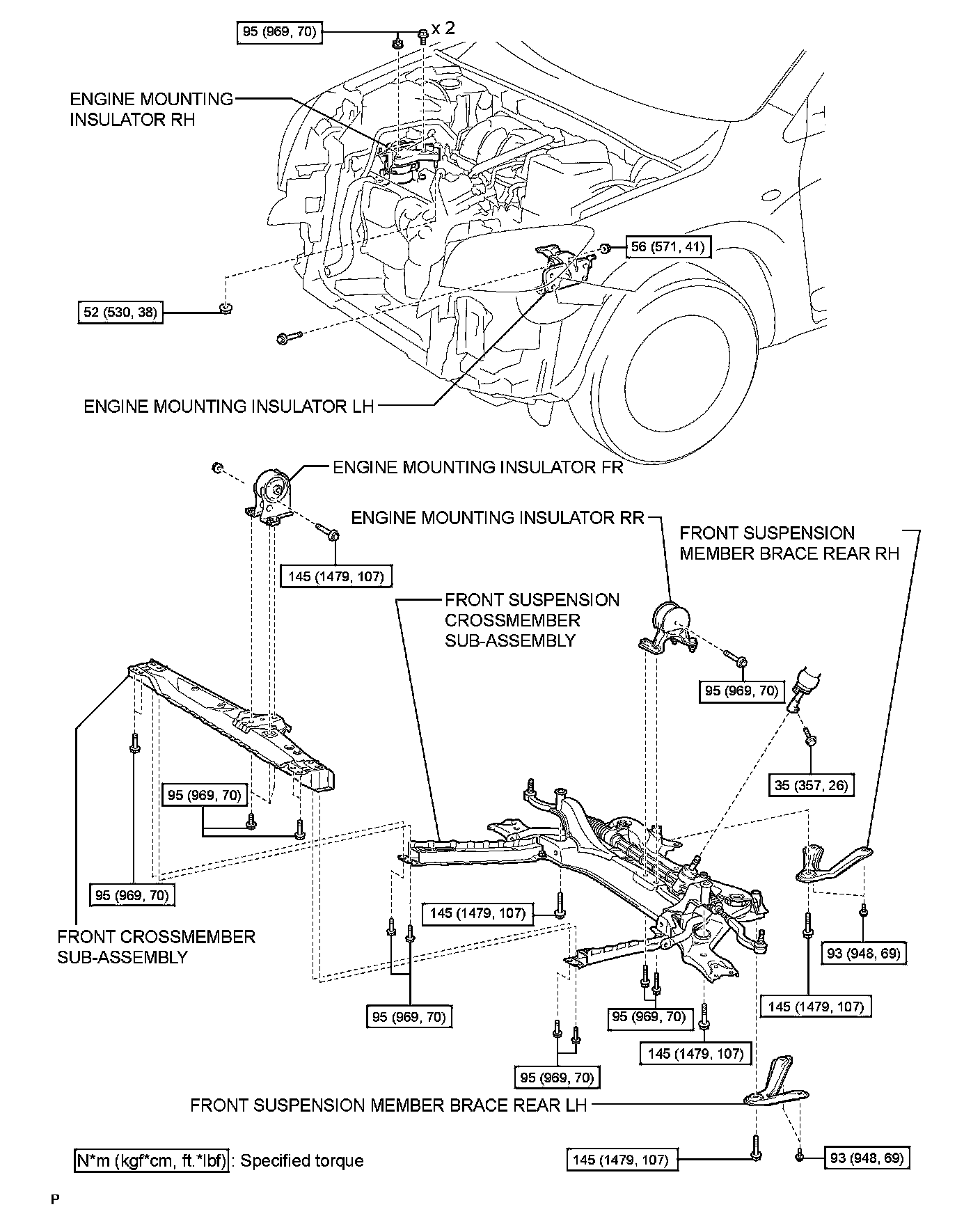 95 (969, 70)
x 2

ENGINE MOUNTING INSULATOR RH

56 (571, 41)

52 (530, 38)

ENGINE MOUNTING INSULATOR LH

ENGINE MOUNTING INSULATOR FR

ENGINE MOUNTING INSULATOR RR

FRONT SUSPENSION MEMBER BRACE REAR RH

145 (1479, 107)

FRONT SUSPENSION CROSSMEMBER SUB-ASSEMBLY

95 (969, 70)

35 (357, 26)

95 (969, 70)

95 (969, 70)

145 (1479, 107)

93 (948, 69)

FRONT CROSSMEMBER SUB-ASSEMBLY

145 (1479, 107)

95 (969, 70)

95 (969, 70)

145 (1479, 107)

95 (969, 70)

FRONT SUSPENSION MEMBER BRACE REAR LH

N*m (kgf*cm, ft.*lbf) : Specified torque

145 (1479, 107)

93 (948, 69)

P