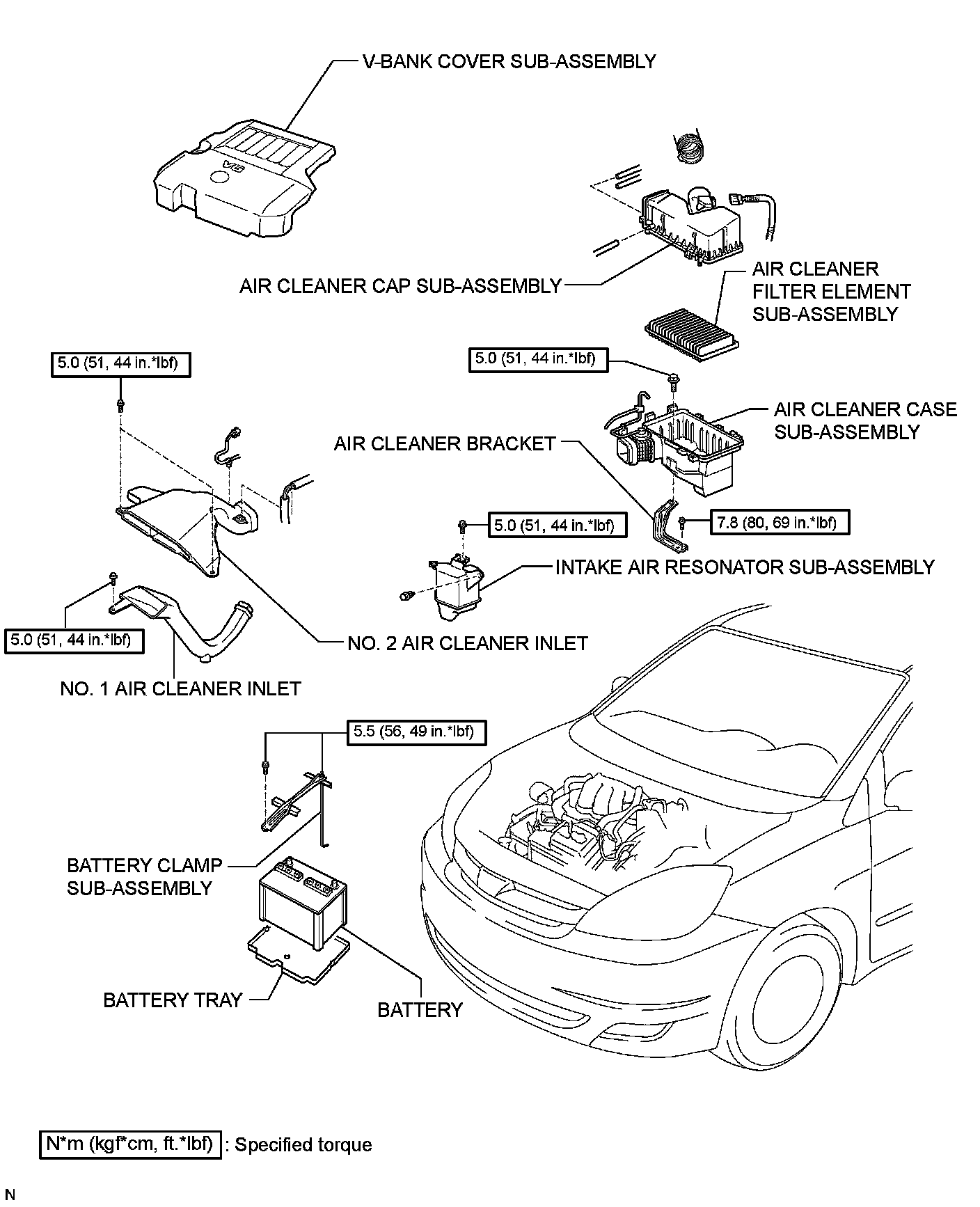 V-BANK COVER SUB-ASSEMBLY

V6

AIR CLEANER CAP SUB-ASSEMBLY

AIR CLEANER FILTER ELEMENT SUB-ASSEMBLY

5.0 (51, 44 in.*lbf)

5.0 (51, 44 in.*lbf)

AIR CLEANER CASE SUB-ASSEMBLY

AIR CLEANER BRACKET

5.0 (51, 44 in.*lbf)

7.8 (80, 69 in.*lbf)

INTAKE AIR RESONATOR SUB-ASSEMBLY

5.0 (51, 44 in.*lbf)

NO. 2 AIR CLEANER INLET

NO. 1 AIR CLEANER INLET

5.5 (56, 49 in.*lbf)

BATTERY CLAMP SUB-ASSEMBLY

BATTERY TRAY

BATTERY

N*m (kgf*cm, ft.*lbf) : Specified torque

N