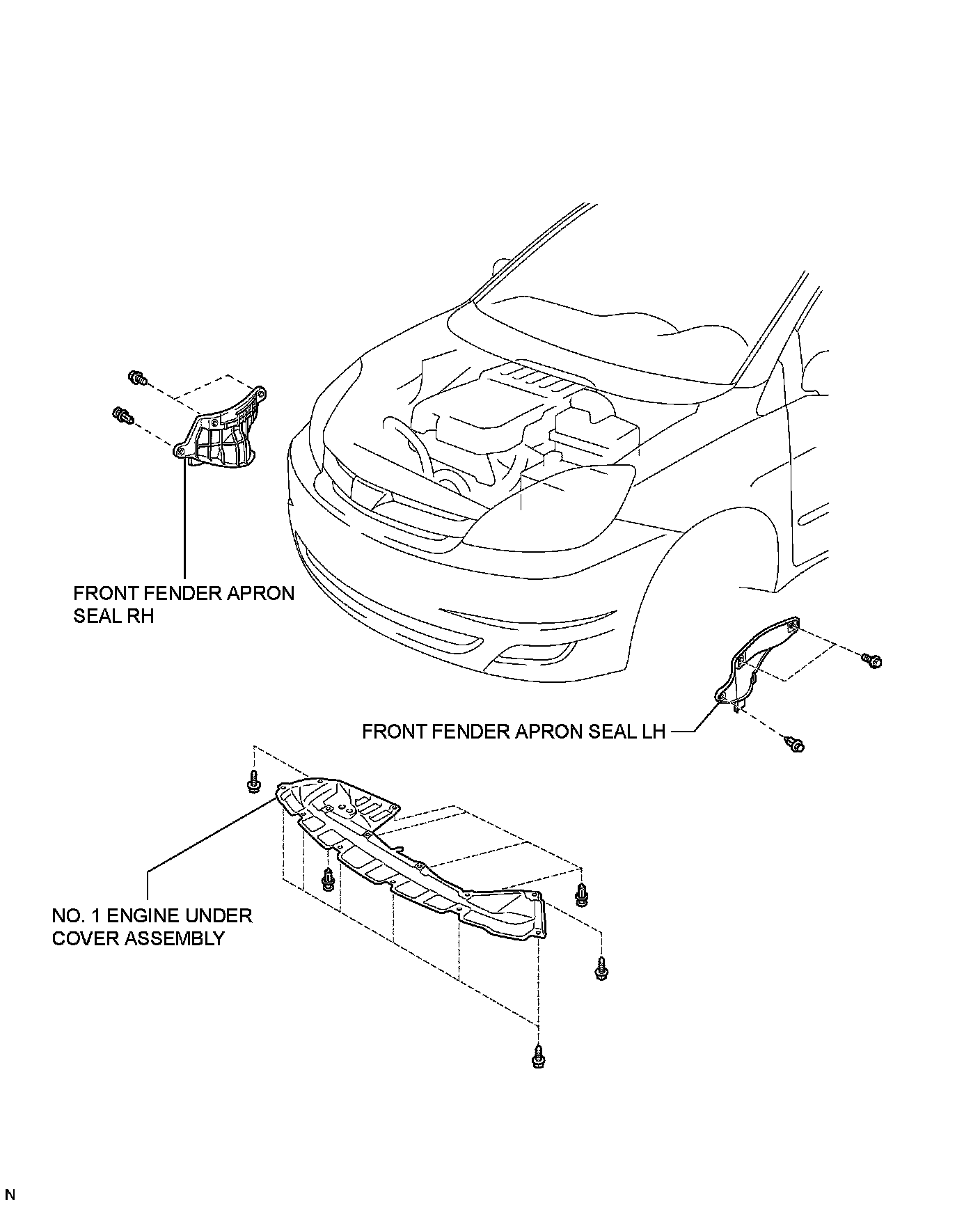 FRONT FENDER APRON SEAL RH

FRONT FENDER APRON SEAL LH

NO. 1 ENGINE UNDER COVER ASSEMBLY

N