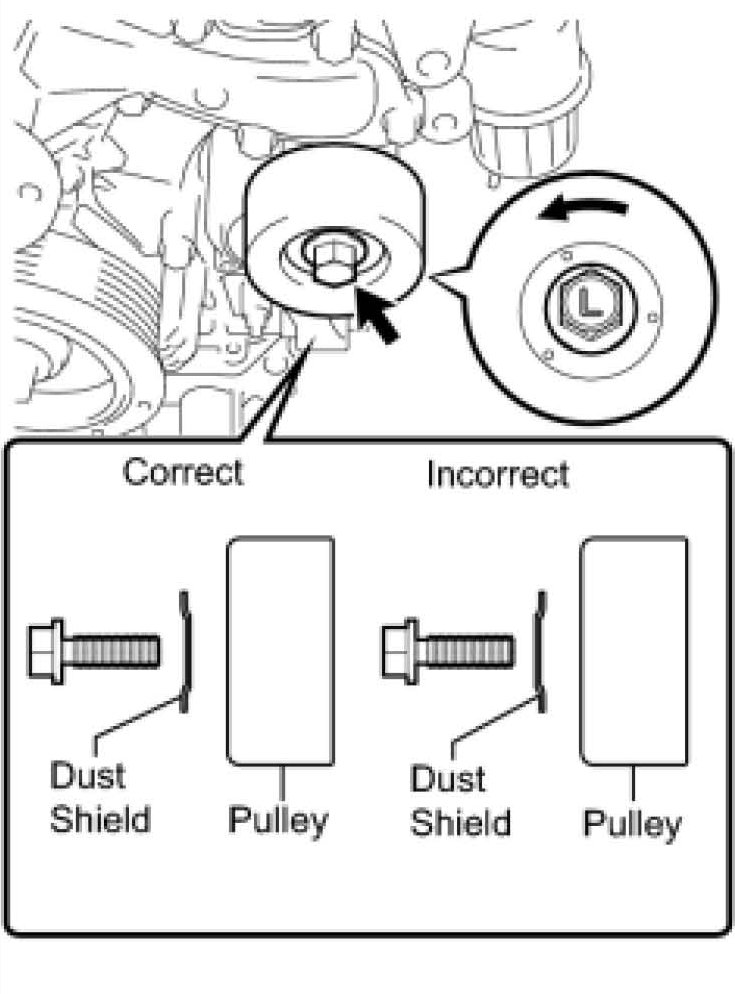 L

Correct

Incorrect

Dust Shield

Pulley

Dust Shield

Pulley