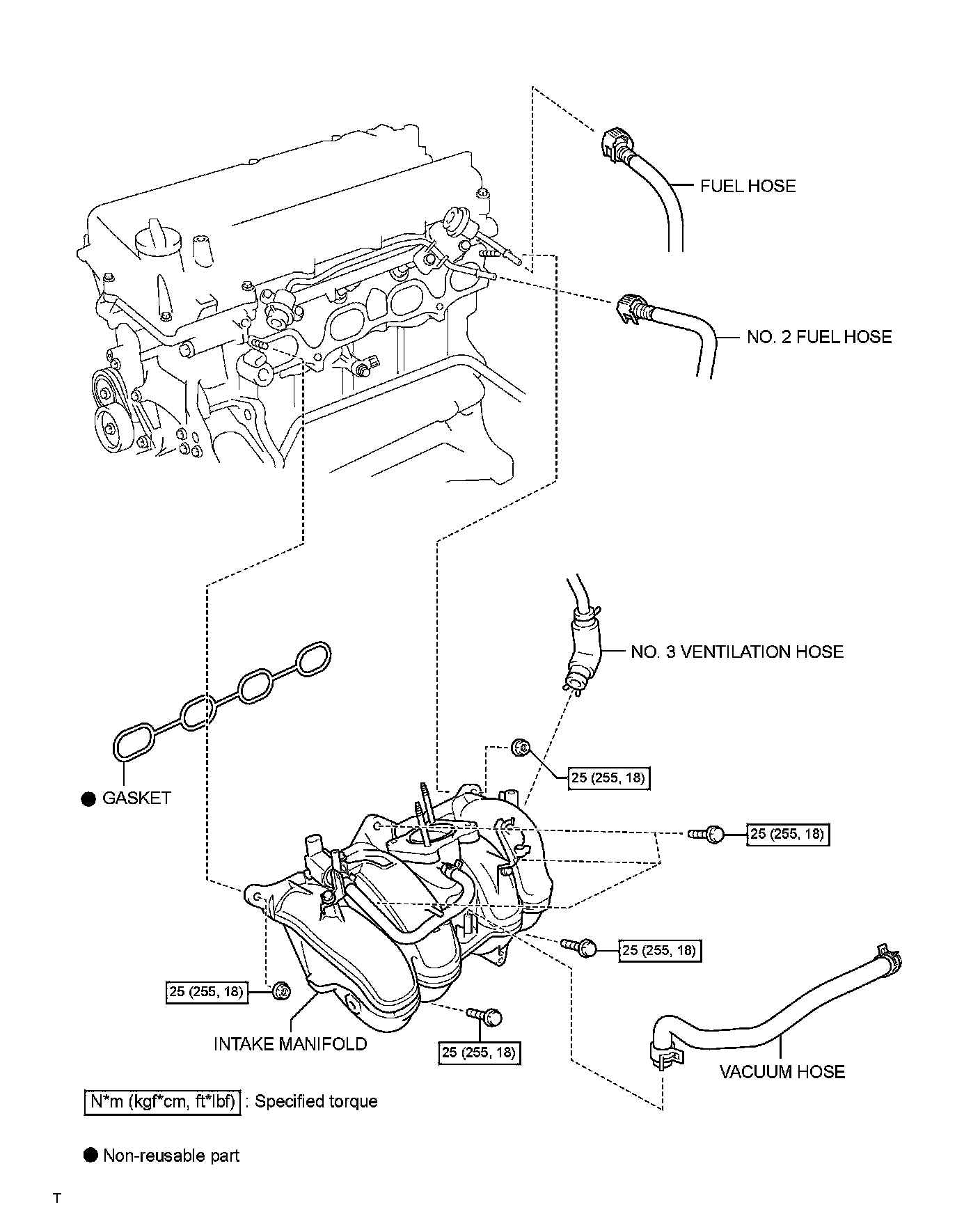 FUEL HOSE

NO. 2 FUEL HOSE

NO. 3 VENTILATION HOSE

● GASKET

25 (255, 18)

25 (255, 18)

25 (255, 18)

25 (255, 18)

INTAKE MANIFOLD

25 (255, 18)

VACUUM HOSE

N*m (kgf*cm, ft*lbf) : Specified torque

● Non-reusable part

T