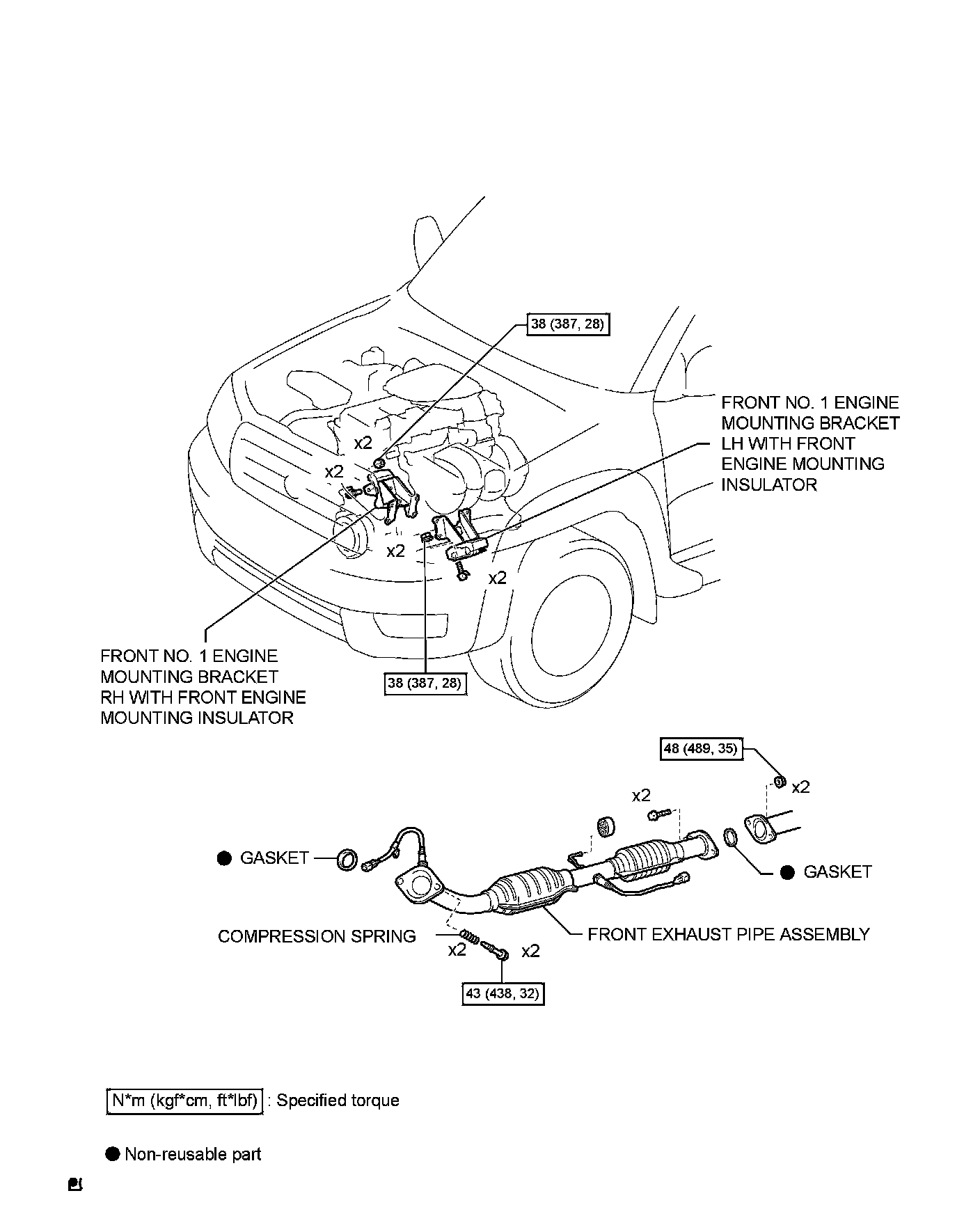 38 (387, 28)

FRONT NO. 1 ENGINE MOUNTING BRACKET LH WITH FRONT ENGINE MOUNTING INSULATOR

x2

x2

x2

x2

FRONT NO. 1 ENGINE MOUNTING BRACKET RH WITH FRONT ENGINE MOUNTING INSULATOR

38 (387, 28)

48 (489, 35)

x2

x2

● GASKET

● GASKET

COMPRESSION SPRING

FRONT EXHAUST PIPE ASSEMBLY

x2

x2

43 (438, 32)

N*m (kgf*cm, ft*lbf) : Specified torque

● Non-reusable part