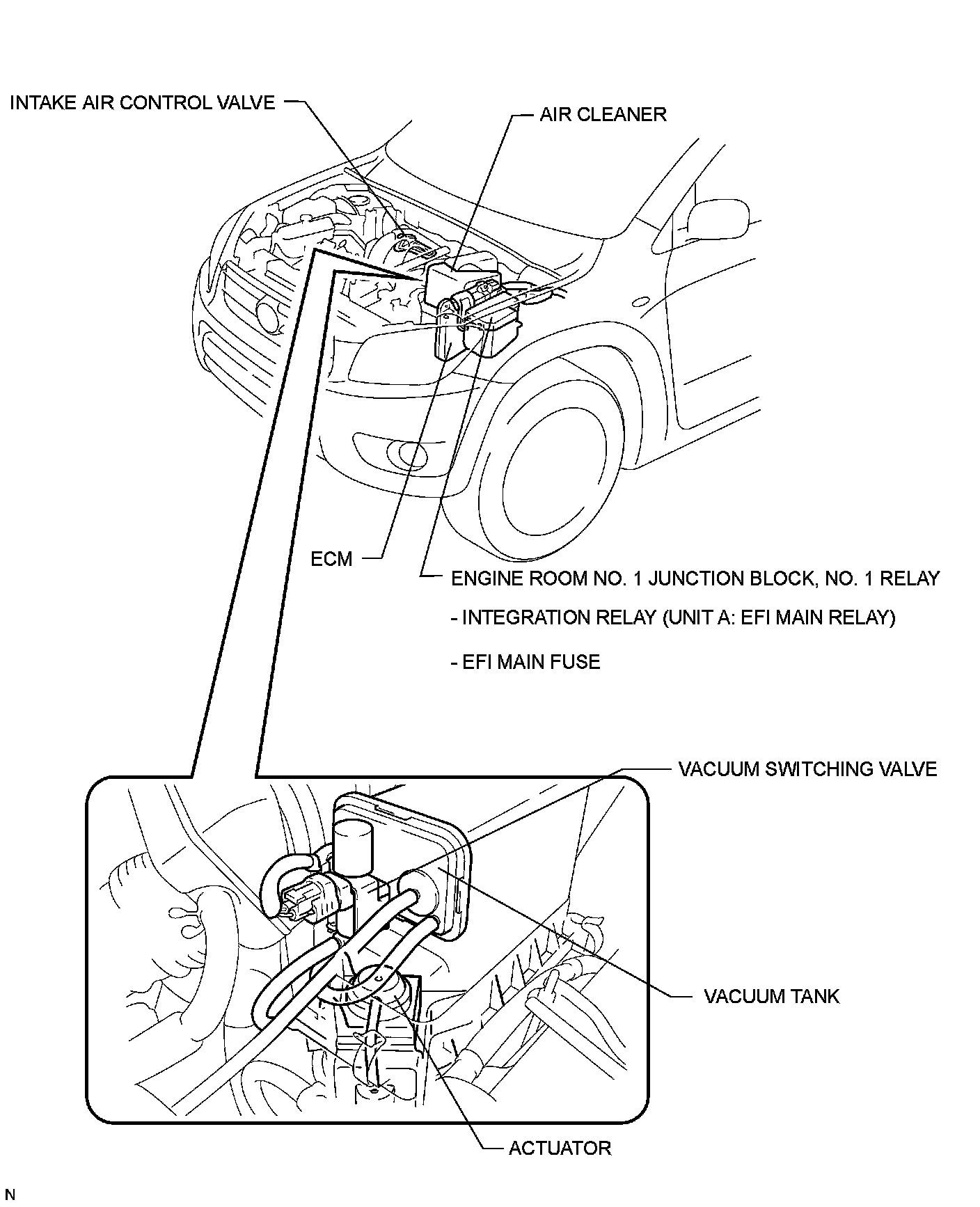 INTAKE AIR CONTROL VALVE

AIR CLEANER

ECM

ENGINE ROOM NO. 1 JUNCTION BLOCK, NO. 1 RELAY

- INTEGRATION RELAY (UNIT A: EFI MAIN RELAY)

- EFI MAIN FUSE

VACUUM SWITCHING VALVE

VACUUM TANK

ACTUATOR

N