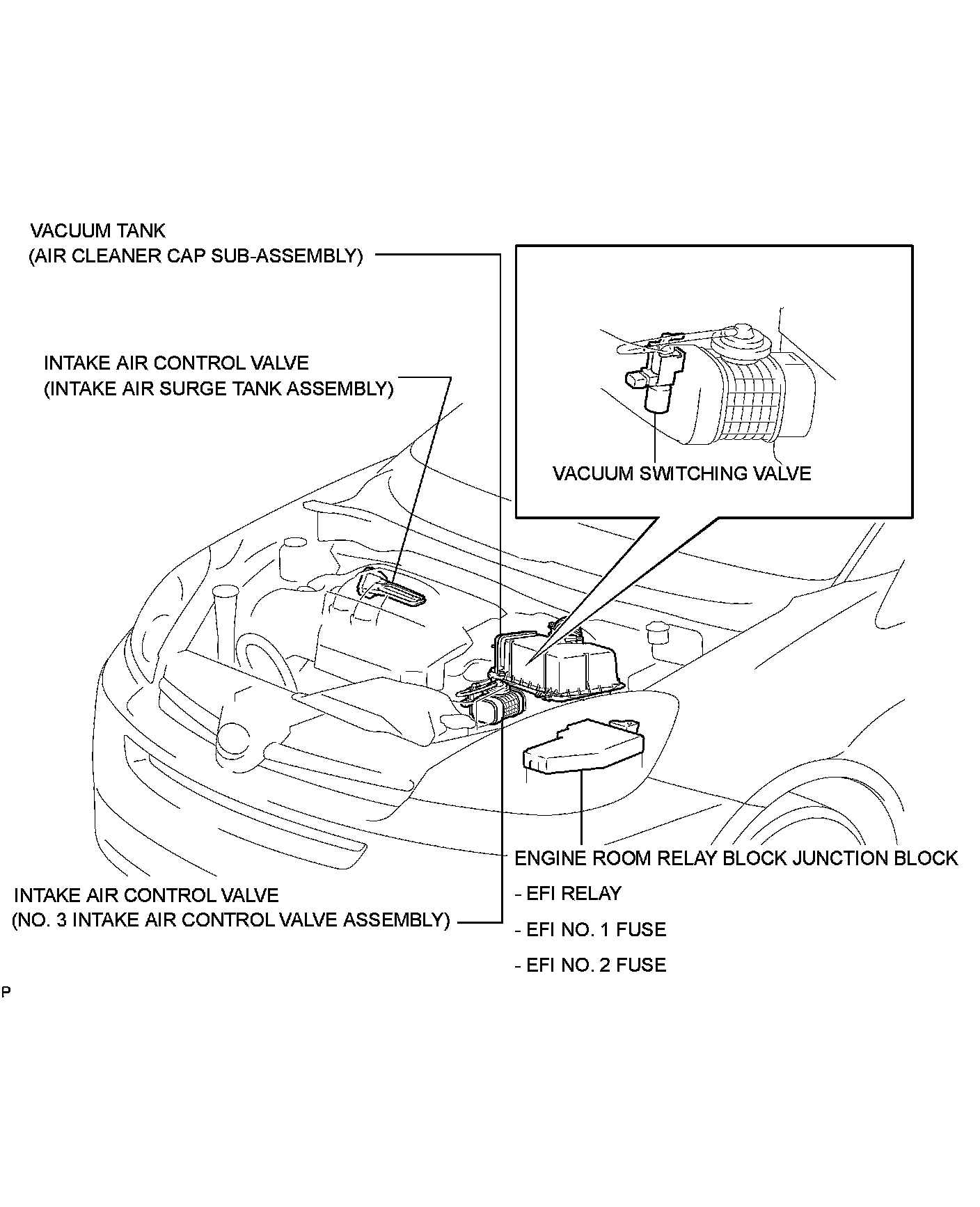 VACUUM TANK
(AIR CLEANER CAP SUB-ASSEMBLY)

INTAKE AIR CONTROL VALVE
(INTAKE AIR SURGE TANK ASSEMBLY)

VACUUM SWITCHING VALVE

ENGINE ROOM RELAY BLOCK JUNCTION BLOCK

- EFI RELAY

- EFI NO. 1 FUSE

- EFI NO. 2 FUSE

INTAKE AIR CONTROL VALVE
(NO. 3 INTAKE AIR CONTROL VALVE ASSEMBLY)

P