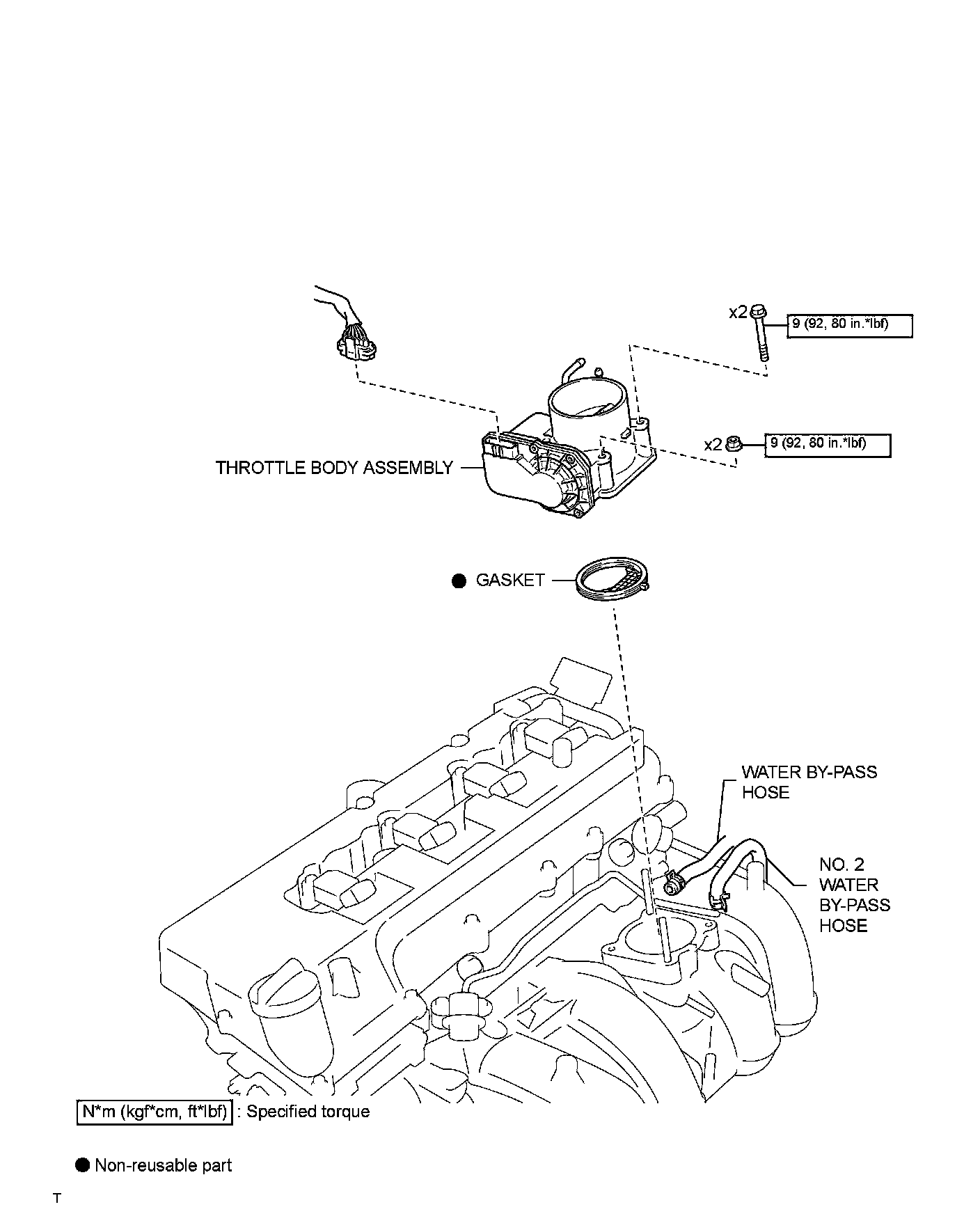 x2
9 (92, 80 in.*lbf)

x2
9 (92, 80 in.*lbf)

THROTTLE BODY ASSEMBLY

● GASKET

WATER BY-PASS HOSE

NO. 2 WATER BY-PASS HOSE

N*m (kgf*cm, ft*lbf) : Specified torque

● Non-reusable part

T