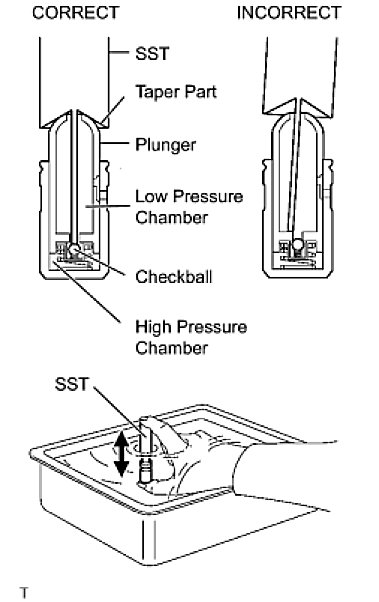 CORRECT

INCORRECT

SST

Taper Part

Plunger

Low Pressure Chamber

Checkball

High Pressure Chamber

SST

T