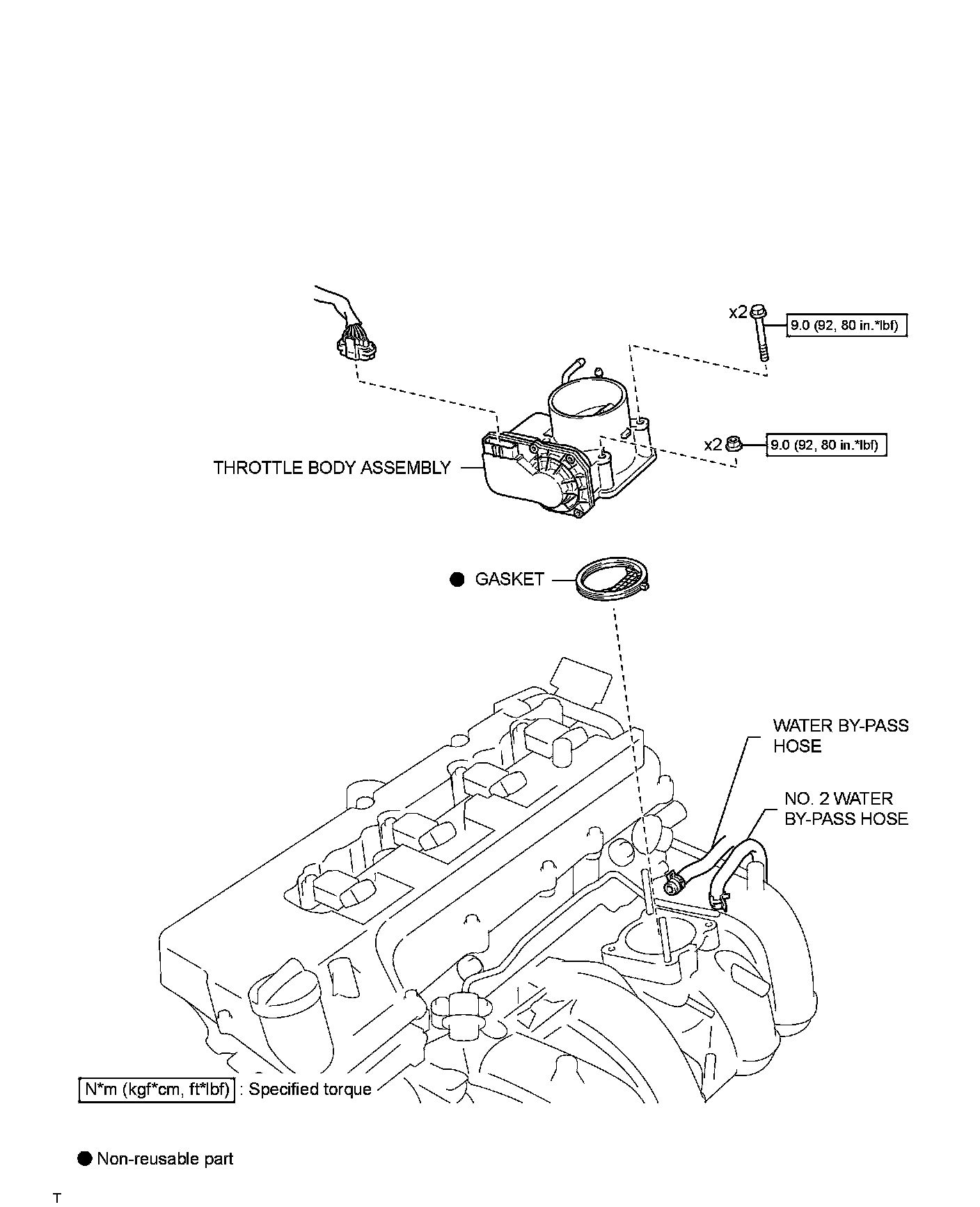 x2

9.0 (92, 80 in.*lbf)

x2

9.0 (92, 80 in.*lbf)

THROTTLE BODY ASSEMBLY

● GASKET

WATER BY-PASS HOSE

NO. 2 WATER BY-PASS HOSE

N*m (kgf*cm, ft*lbf) : Specified torque

● Non-reusable part

T