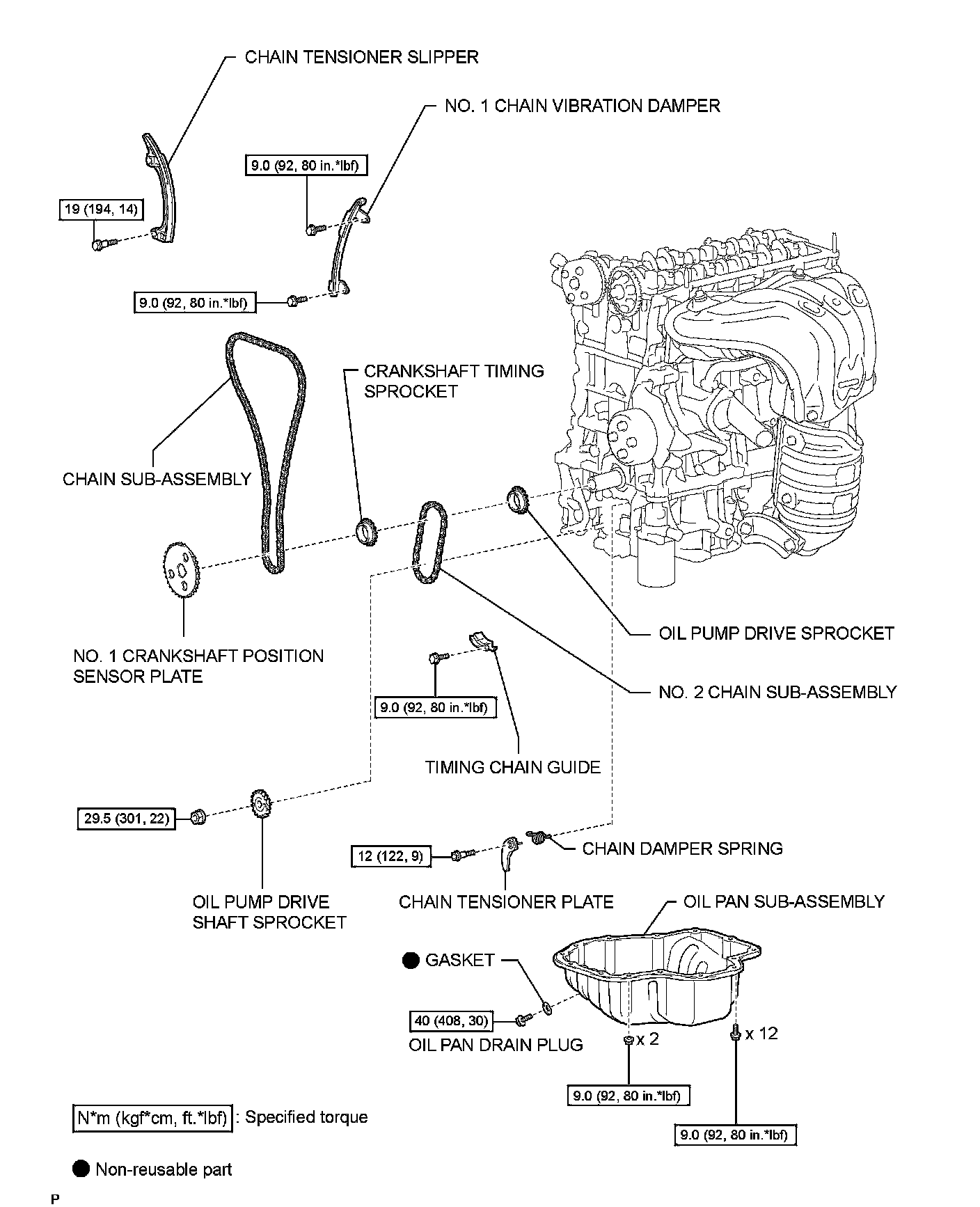 CHAIN TENSIONER SLIPPER

NO. 1 CHAIN VIBRATION DAMPER

9.0 (92, 80 in.*lbf)

19 (194, 14)

9.0 (92, 80 in.*lbf)

CRANKSHAFT TIMING SPROCKET

CHAIN SUB-ASSEMBLY

NO. 1 CRANKSHAFT POSITION SENSOR PLATE

OIL PUMP DRIVE SPROCKET

NO. 2 CHAIN SUB-ASSEMBLY

9.0 (92, 80 in.*lbf)

TIMING CHAIN GUIDE

29.5 (301, 22)

12 (122, 9)

CHAIN DAMPER SPRING

OIL PUMP DRIVE SHAFT SPROCKET

CHAIN TENSIONER PLATE

OIL PAN SUB-ASSEMBLY

GASKET

40 (408, 30)

OIL PAN DRAIN PLUG

x 2

x 12

9.0 (92, 80 in.*lbf)

9.0 (92, 80 in.*lbf)

N*m (kgf*cm, ft.*lbf) : Specified torque

Non-reusable part

P