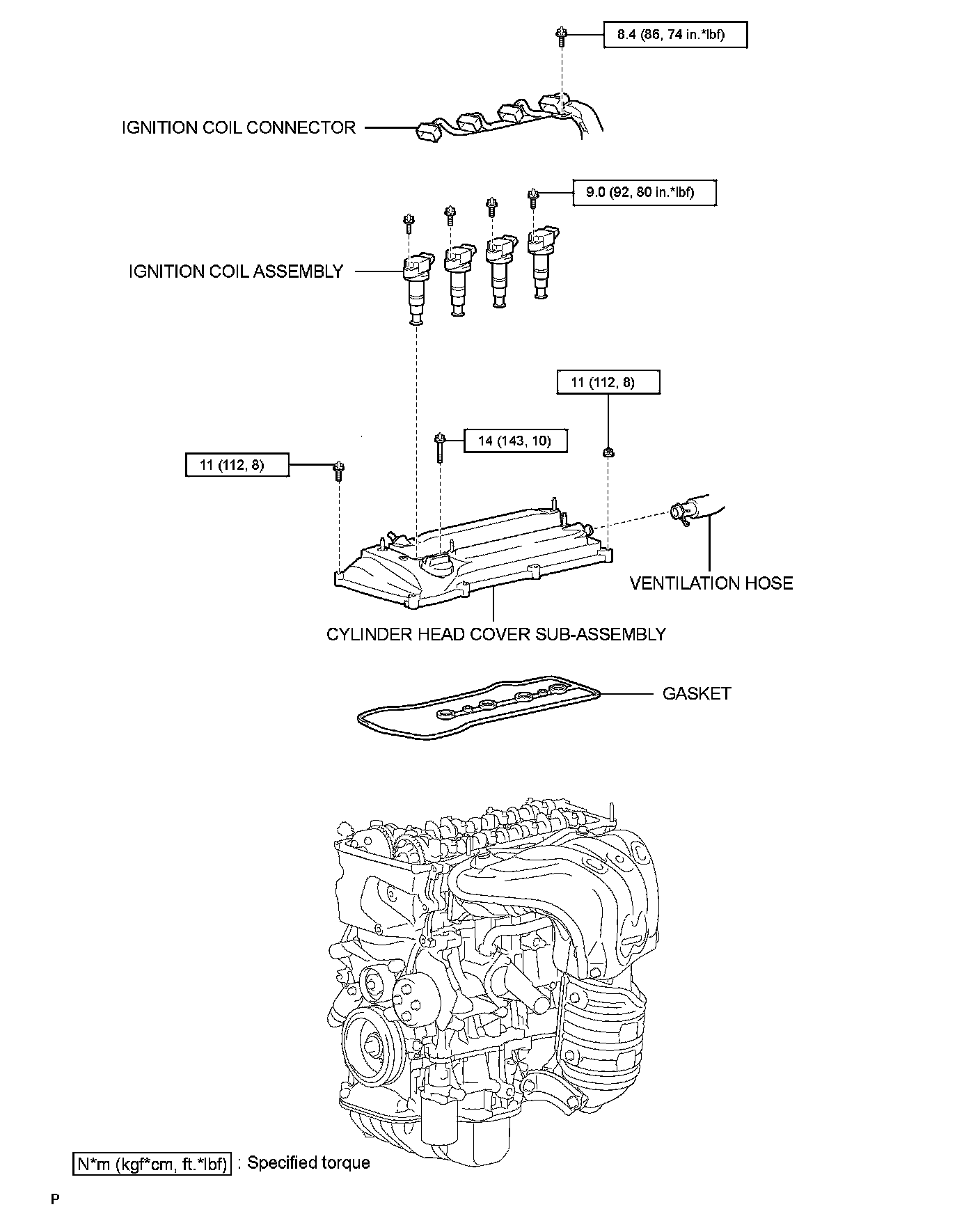 8.4 (86, 74 in.*lbf)

IGNITION COIL CONNECTOR

9.0 (92, 80 in.*lbf)

IGNITION COIL ASSEMBLY

11 (112, 8)

14 (143, 10)

11 (112, 8)

VENTILATION HOSE

CYLINDER HEAD COVER SUB-ASSEMBLY

GASKET

N*m (kgf*cm, ft.*lbf) : Specified torque

P