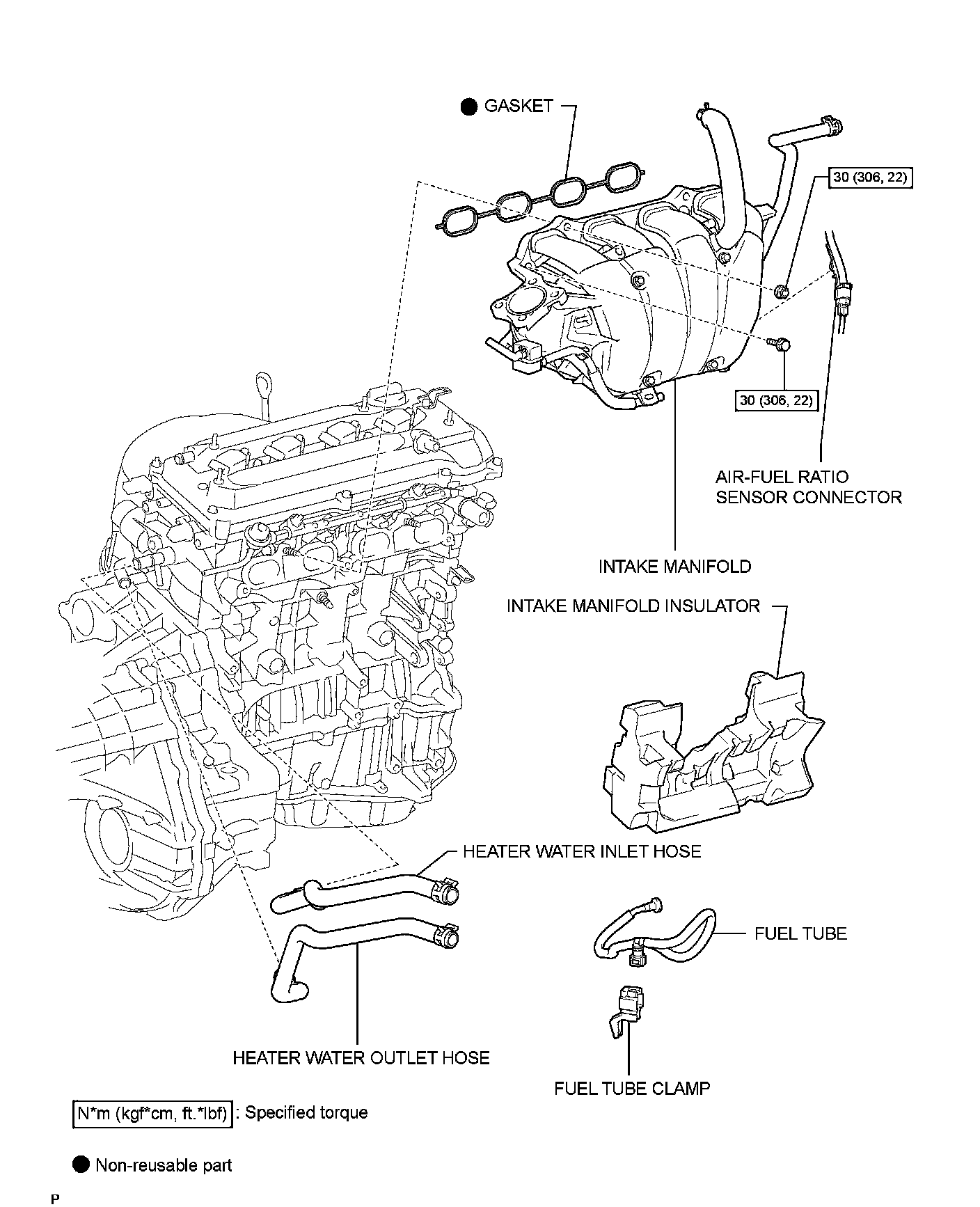 ● GASKET

30 (306, 22)

30 (306, 22)

AIR-FUEL RATIO SENSOR CONNECTOR

INTAKE MANIFOLD

INTAKE MANIFOLD INSULATOR

HEATER WATER INLET HOSE

FUEL TUBE

HEATER WATER OUTLET HOSE

FUEL TUBE CLAMP

N*m (kgf*cm, ft.*lbf) : Specified torque

● Non-reusable part

P