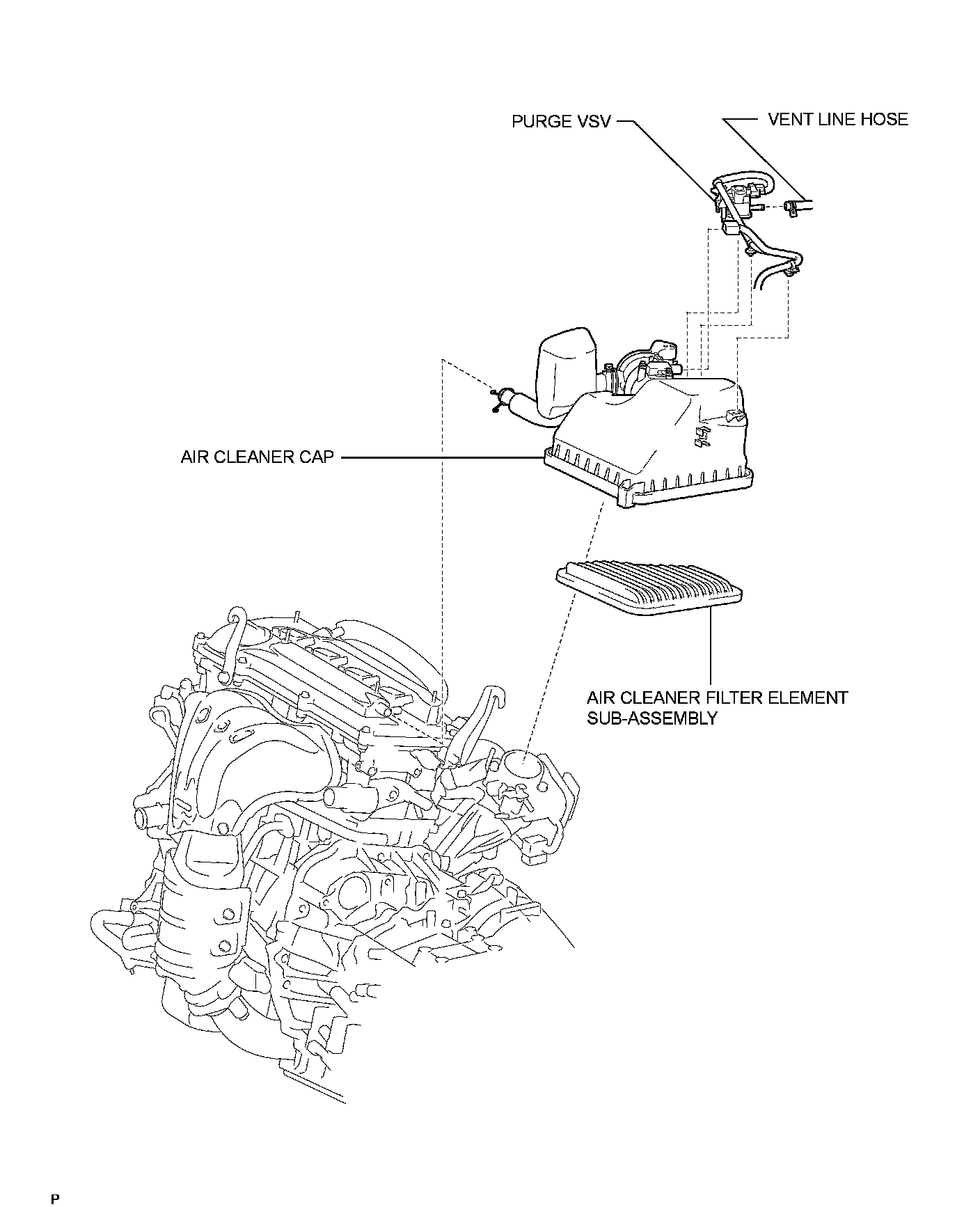 PURGE VSV

VENT LINE HOSE

AIR CLEANER CAP

AIR CLEANER FILTER ELEMENT SUB-ASSEMBLY

P