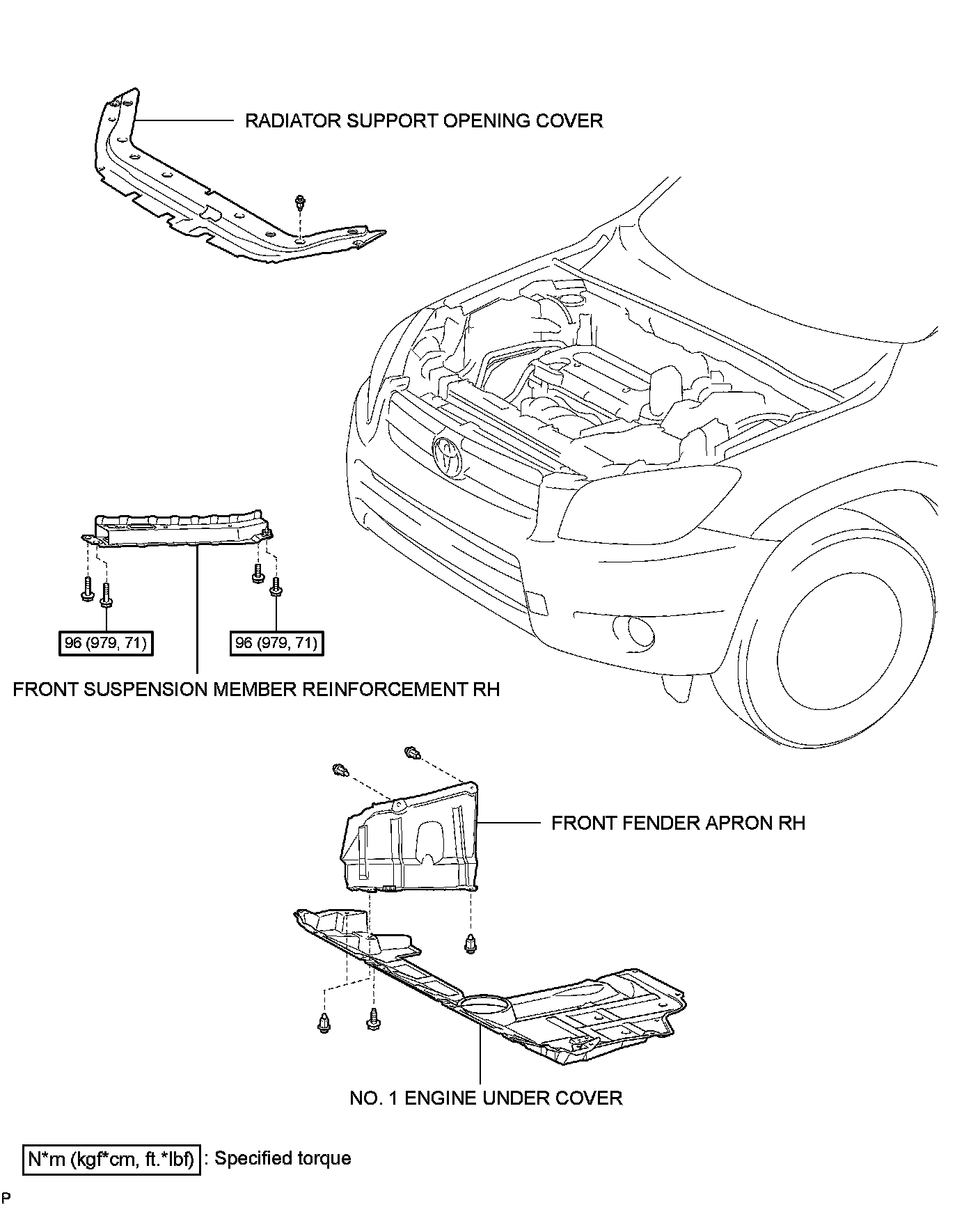 RADIATOR SUPPORT OPENING COVER

96 (979, 71)

96 (979, 71)

FRONT SUSPENSION MEMBER REINFORCEMENT RH

FRONT FENDER APRON RH

NO. 1 ENGINE UNDER COVER

N*m (kgf*cm, ft.*lbf) : Specified torque

P