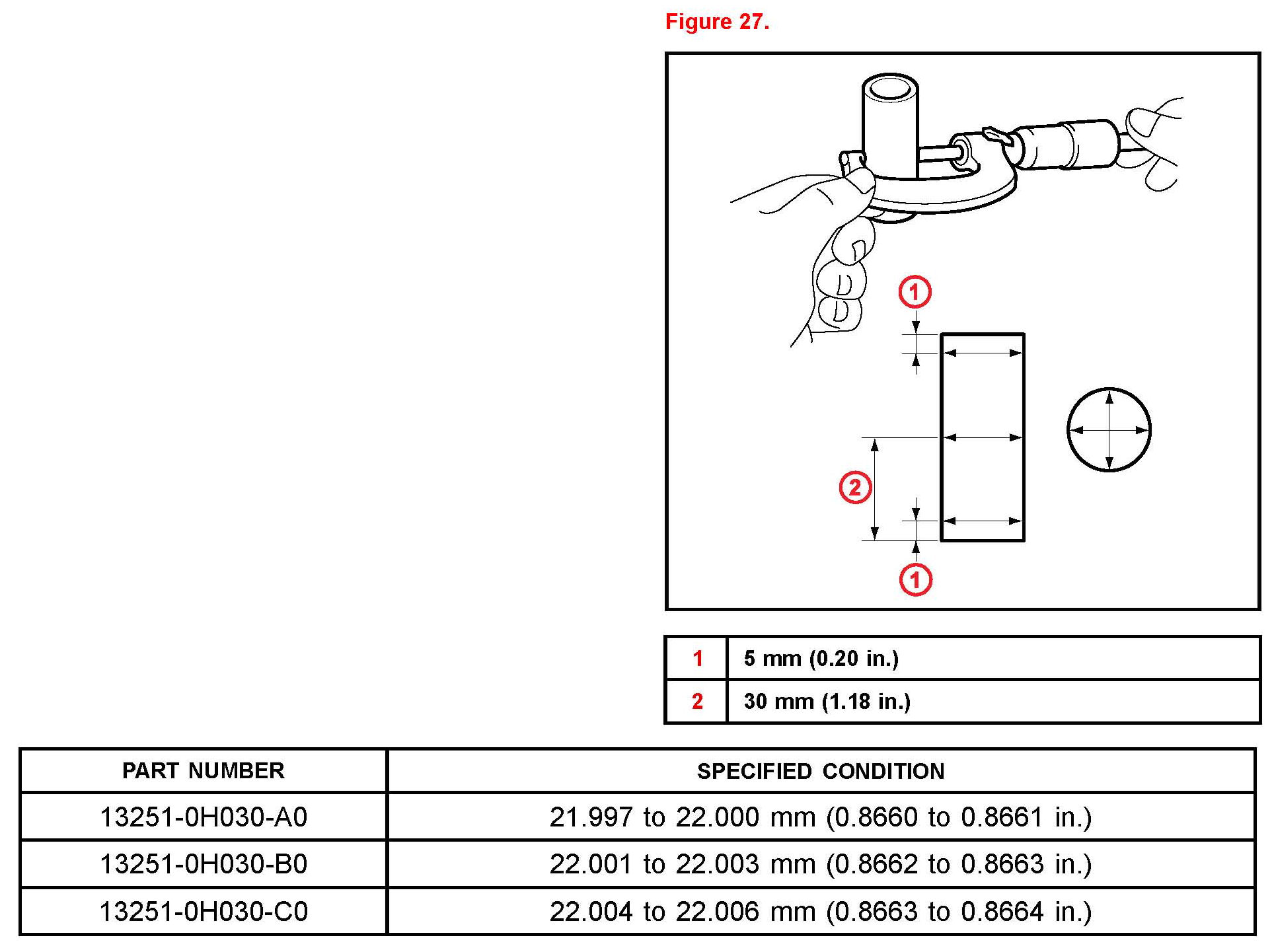 Figure 27.

1

2

1

| 1 | 5 mm (0.20 in.) |
|---|---|
| 2 | 30 mm (1.18 in.) |

| PART NUMBER | SPECIFIED CONDITION |
|---|---|
| 13251-0H030-A0 | 21.997 to 22.000 mm (0.8660 to 0.8661 in.) |
| 13251-0H030-B0 | 22.001 to 22.003 mm (0.8662 to 0.8663 in.) |
| 13251-0H030-C0 | 22.004 to 22.006 mm (0.8663 to 0.8664 in.) |