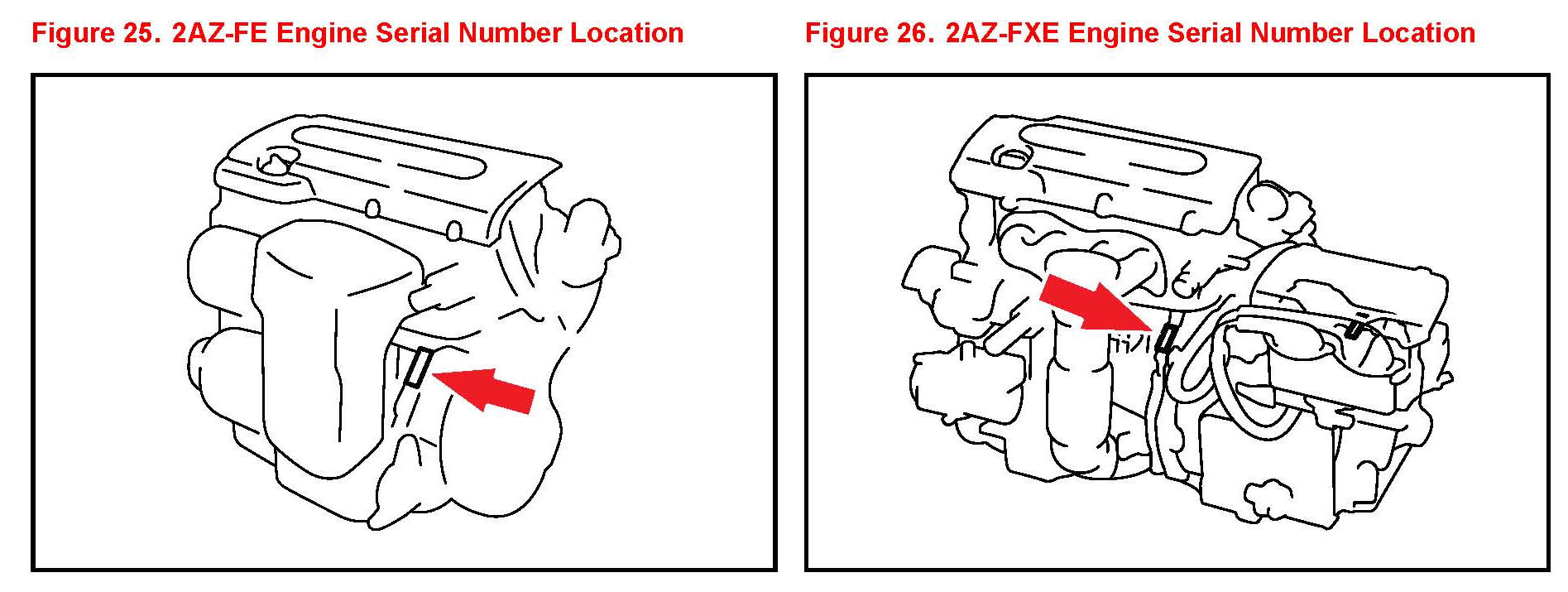 Figure 25. 2AZ-FE Engine Serial Number Location

Figure 26. 2AZ-FXE Engine Serial Number Location