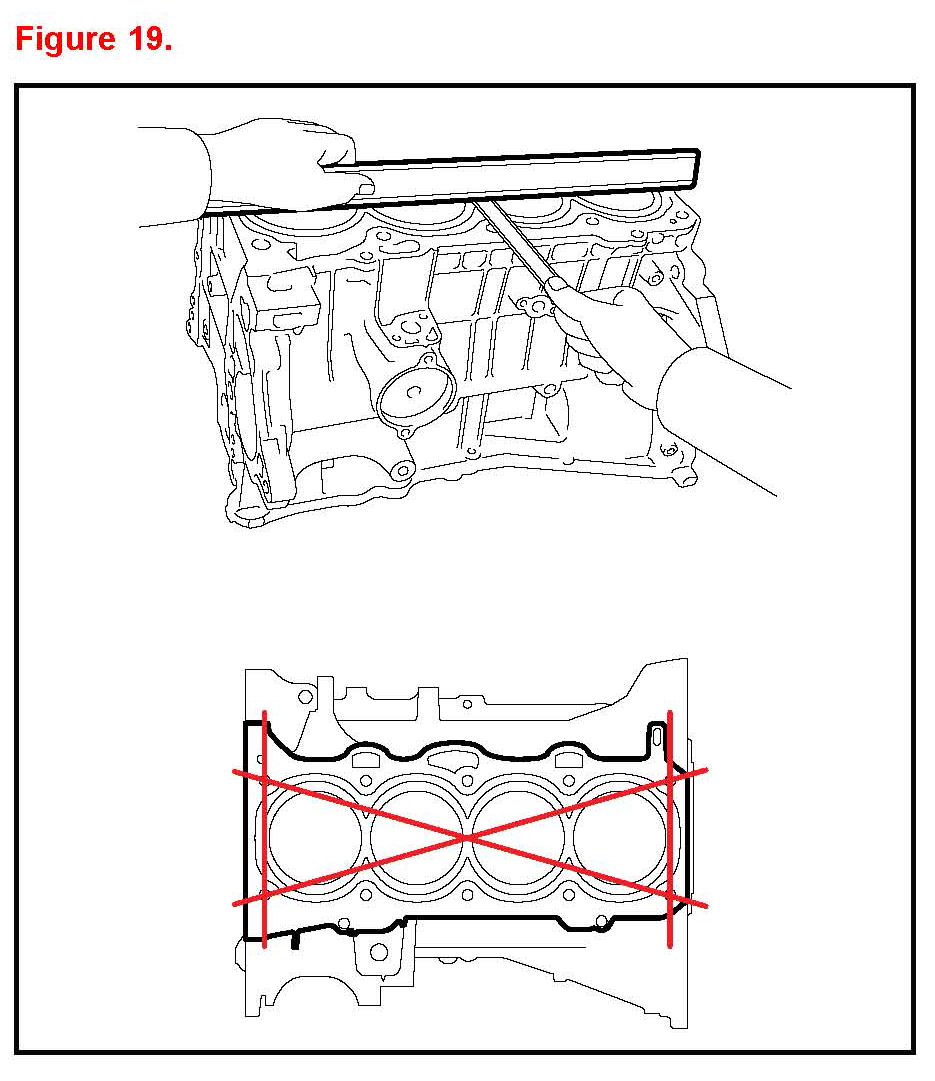 Figure 19.