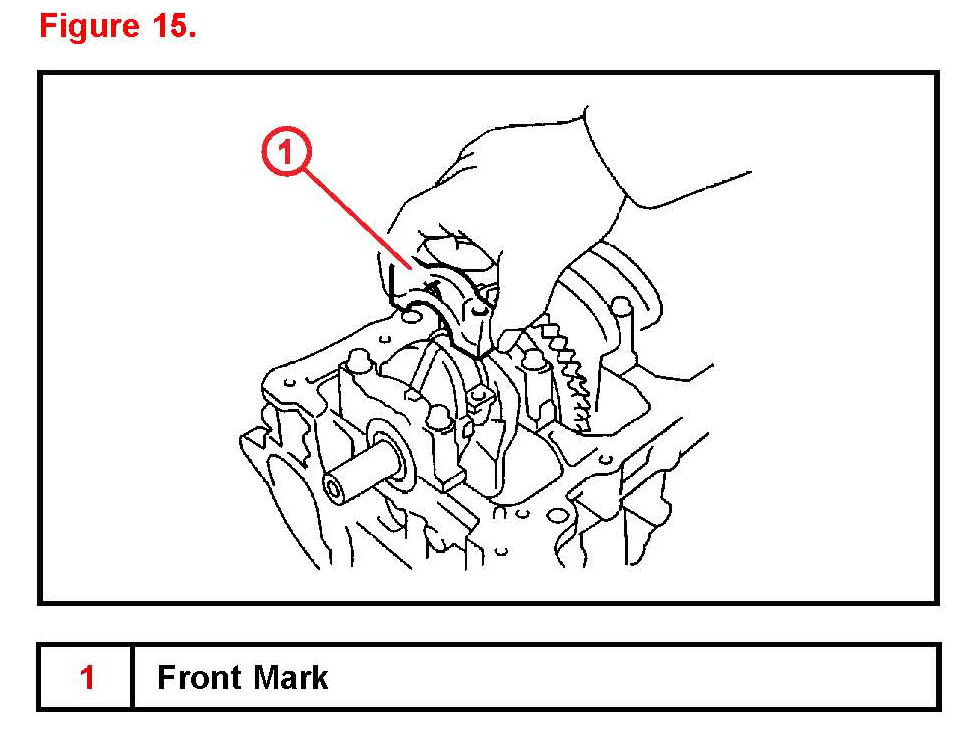 Figure 15.

1

| 1 | Front Mark |
|---|---|