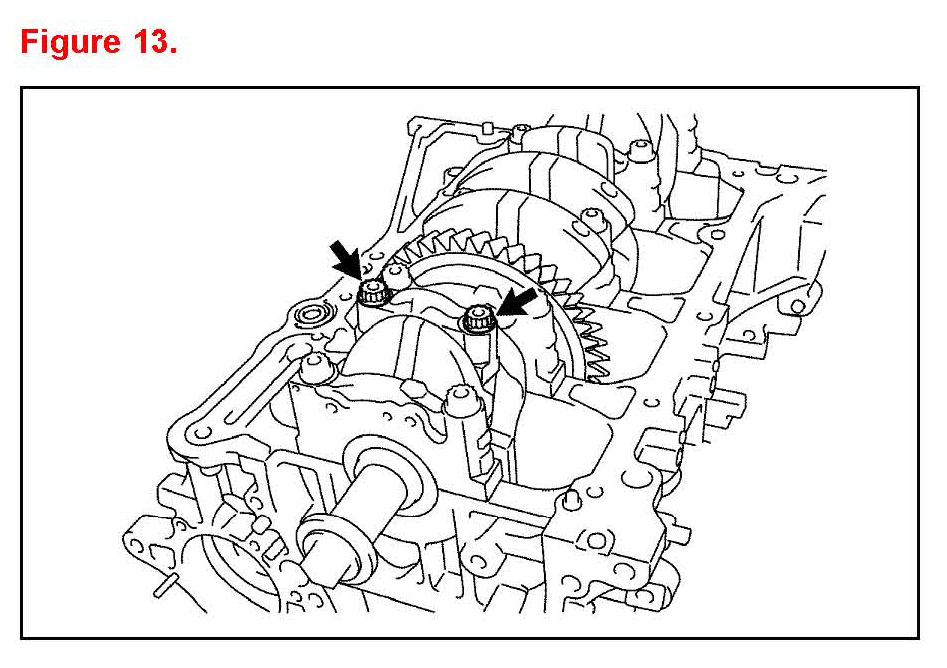 Figure 13.