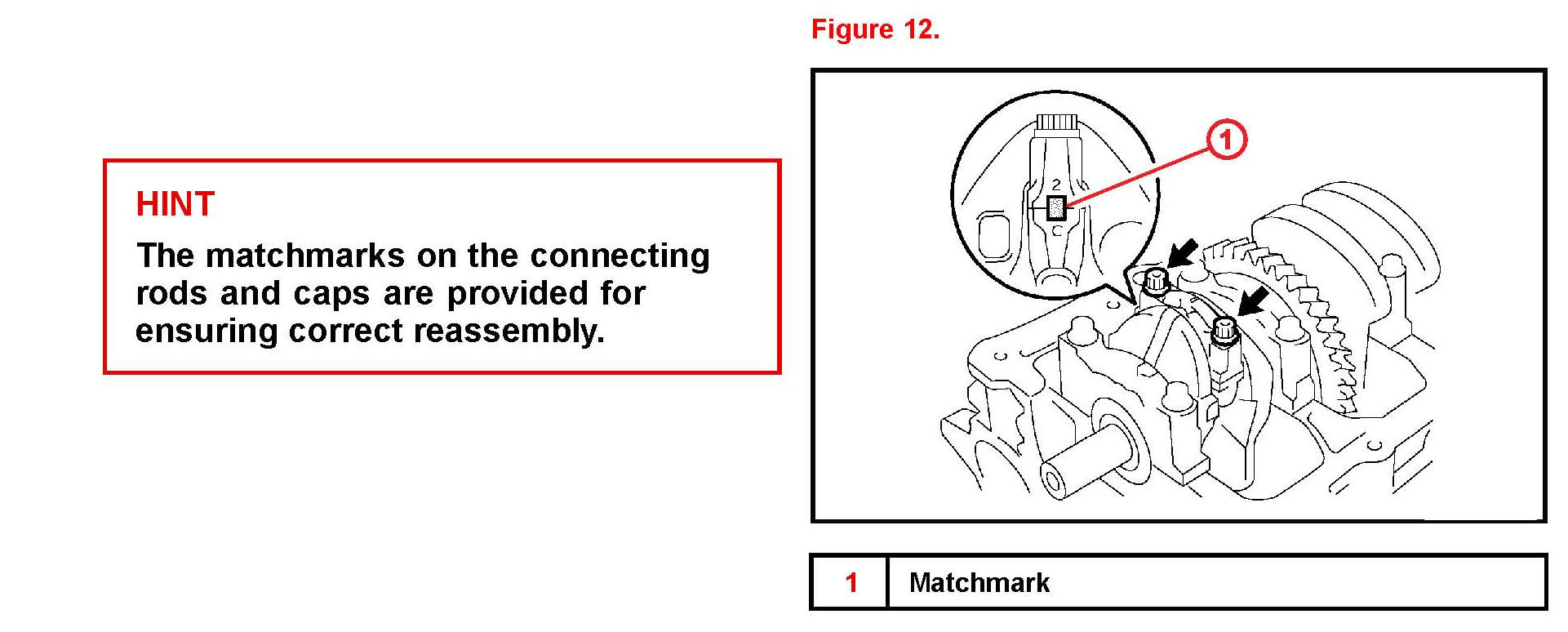 HINT

The matchmarks on the connecting rods and caps are provided for ensuring correct reassembly.

Figure 12.

1

2

C

| 1 | Matchmark |
|---|---|