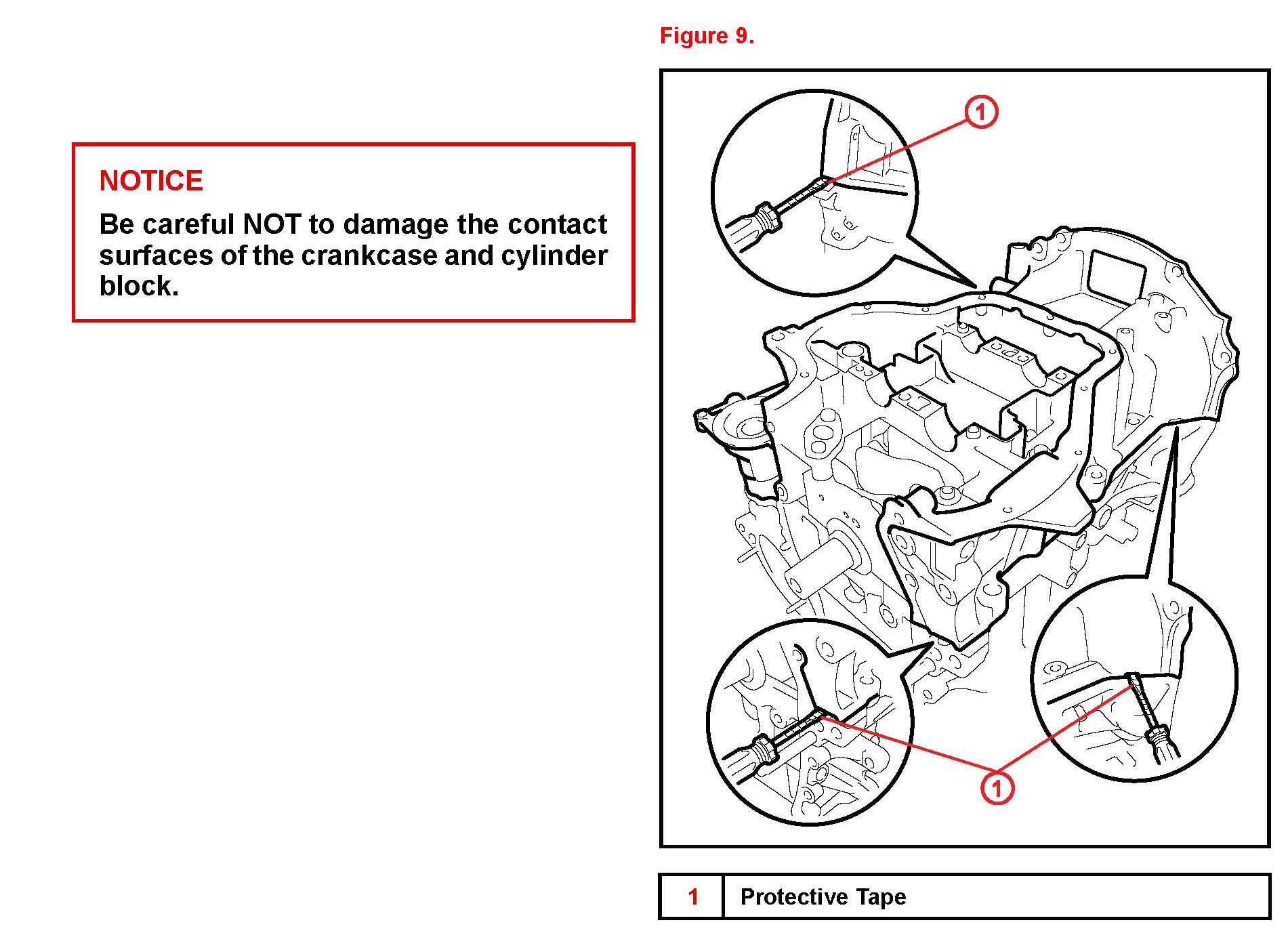 NOTICE

Be careful NOT to damage the contact surfaces of the crankcase and cylinder block.

Figure 9.

1

1

| 1 | Protective Tape |
|---|---|