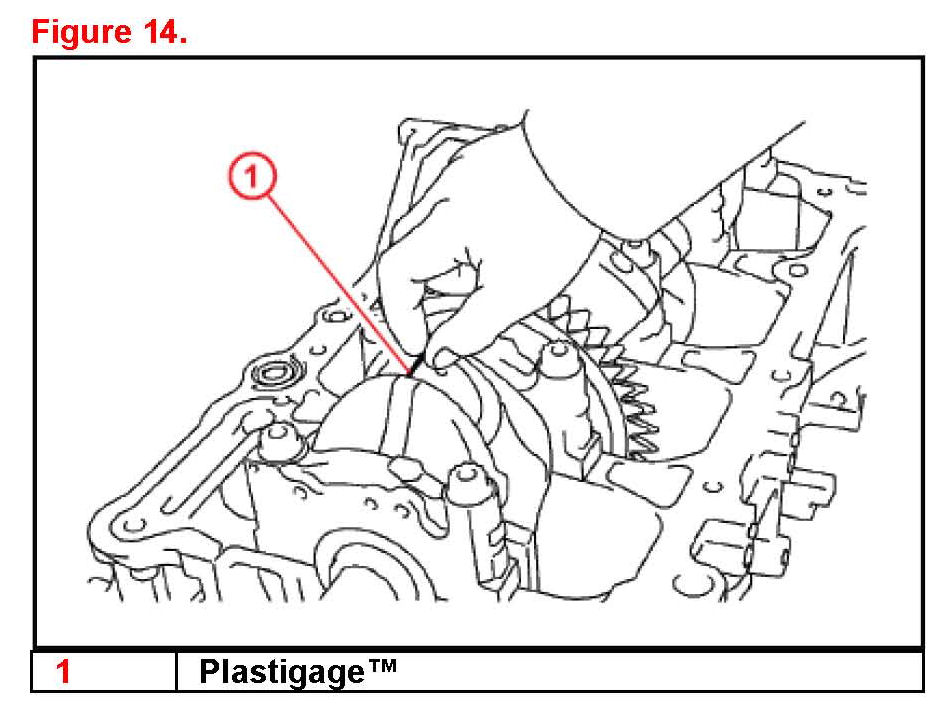 Figure 14.

1

| 1 | Plastigage™ |
|---|---|