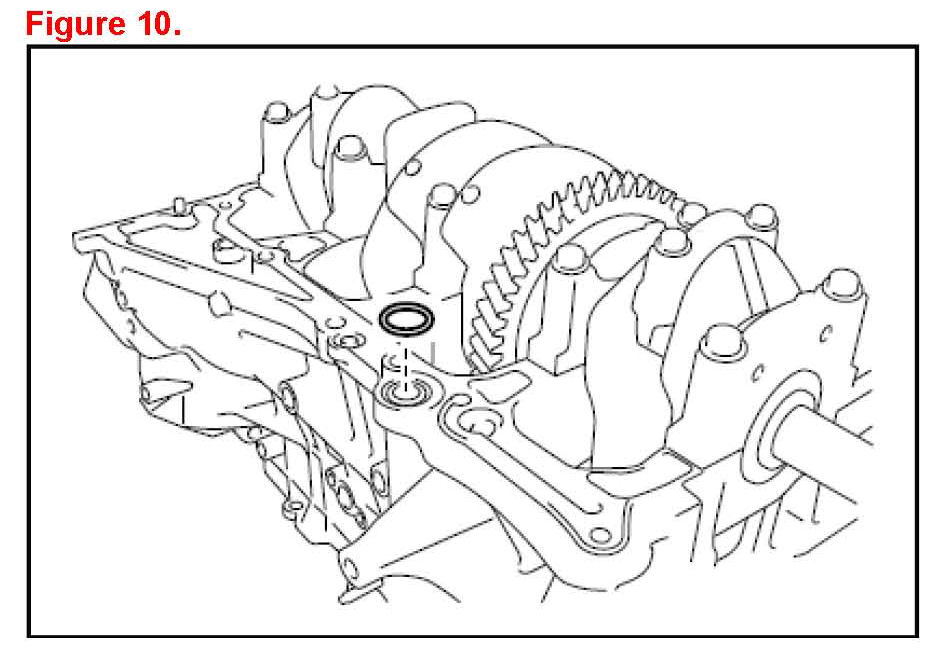 Figure 10.