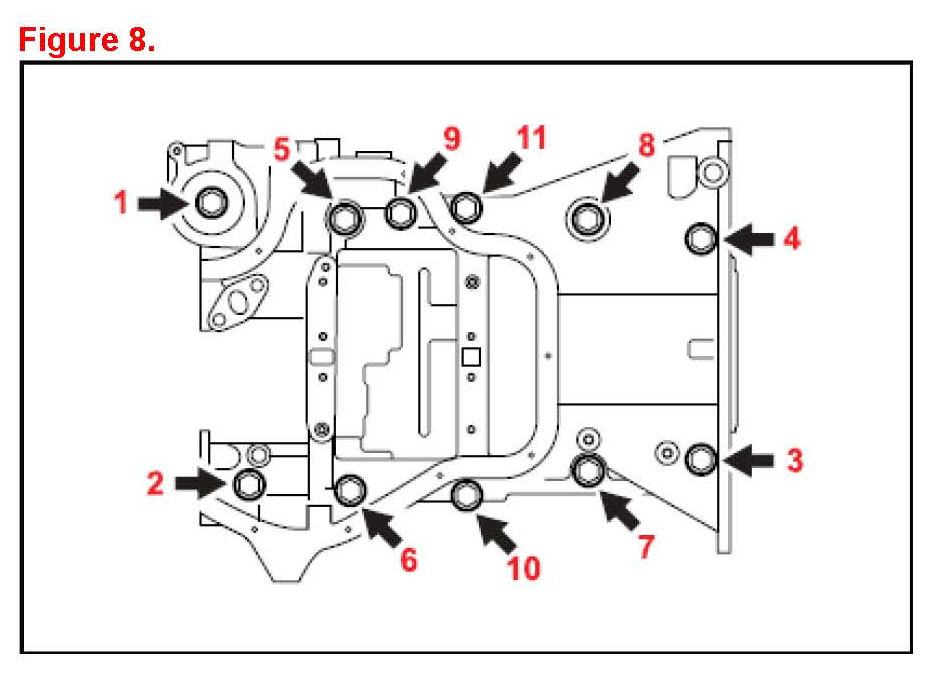 Figure 8.

5
9
11
8
1
4
2
3
6
10
7