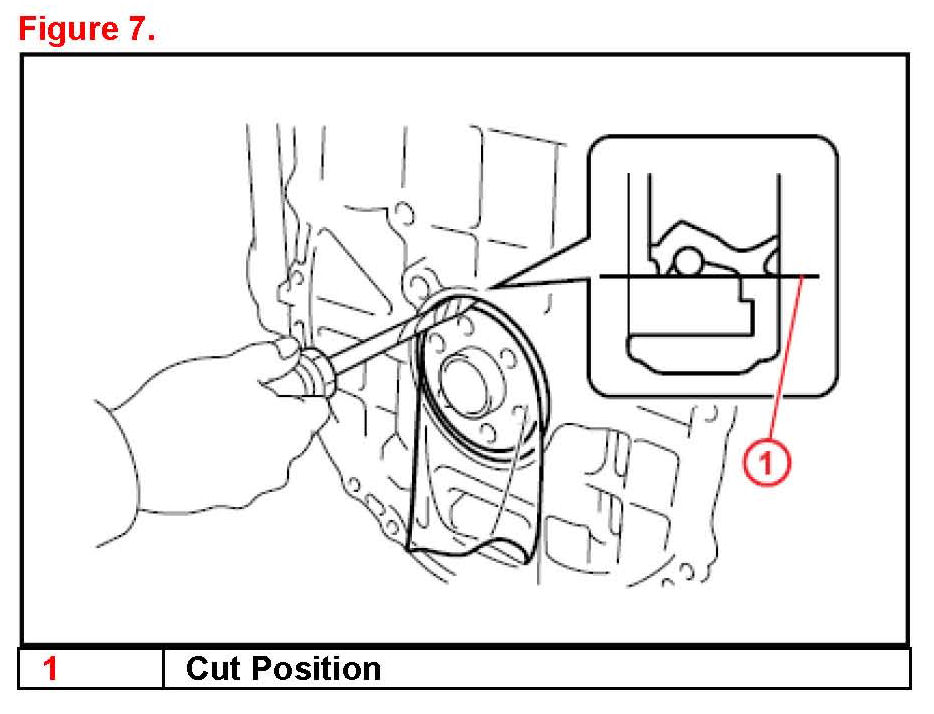 Figure 7.

1

| 1 | Cut Position |
|---|---|