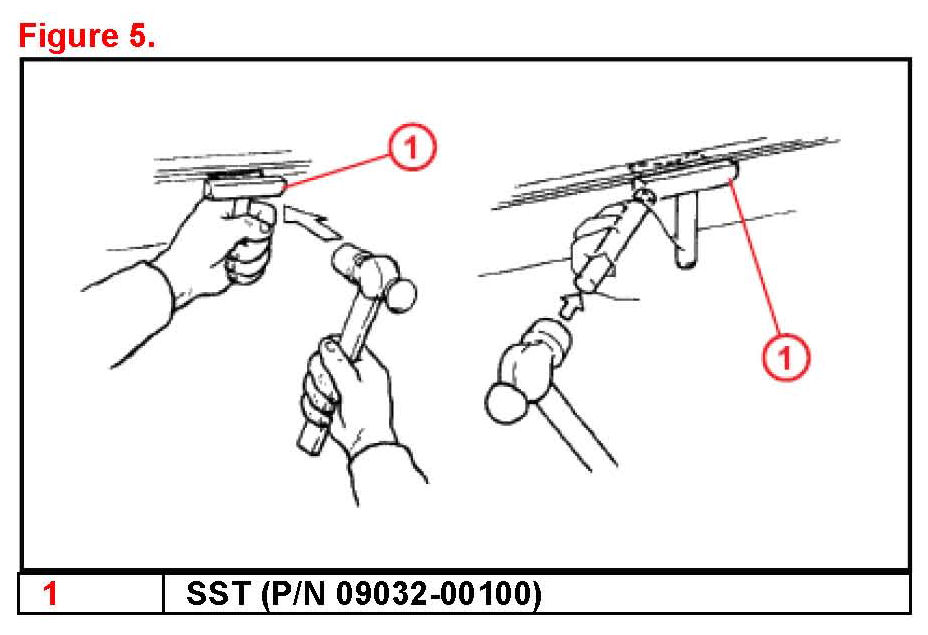 Figure 5.

1

1

| 1 | SST (P/N 09032-00100) |
|---|---|