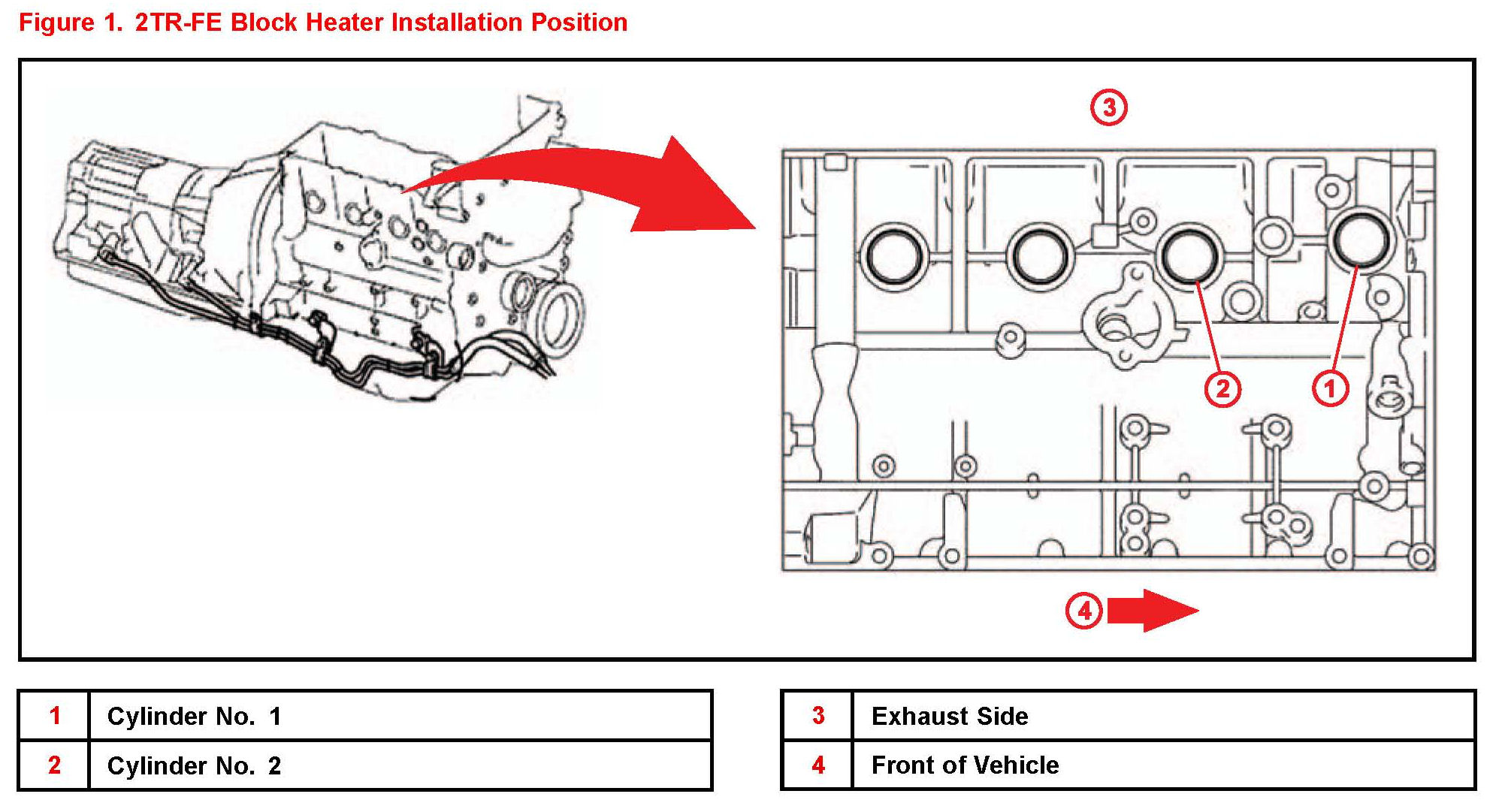 Figure 1. 2TR-FE Block Heater Installation Position

3

2

1

4

| 1 | Cylinder No. 1 |
|---|---|
| 2 | Cylinder No. 2 |

| 3 | Exhaust Side |
|---|---|
| 4 | Front of Vehicle |