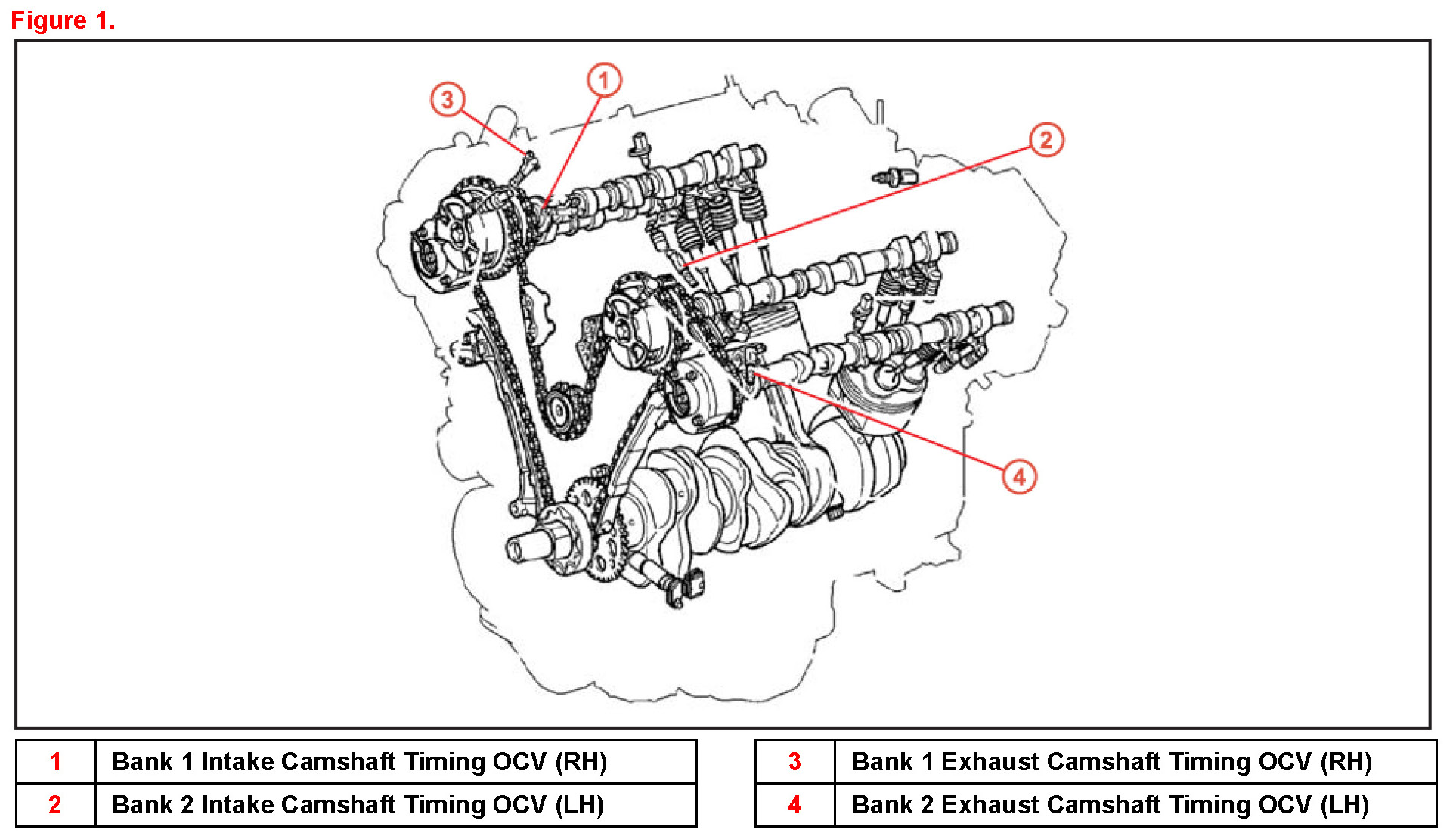 Figure 1.

3
1
2
4

| 1 | Bank 1 Intake Camshaft Timing OCV (RH) |
|---|---|
| 2 | Bank 2 Intake Camshaft Timing OCV (LH) |

| 3 | Bank 1 Exhaust Camshaft Timing OCV (RH) |
|---|---|
| 4 | Bank 2 Exhaust Camshaft Timing OCV (LH) |