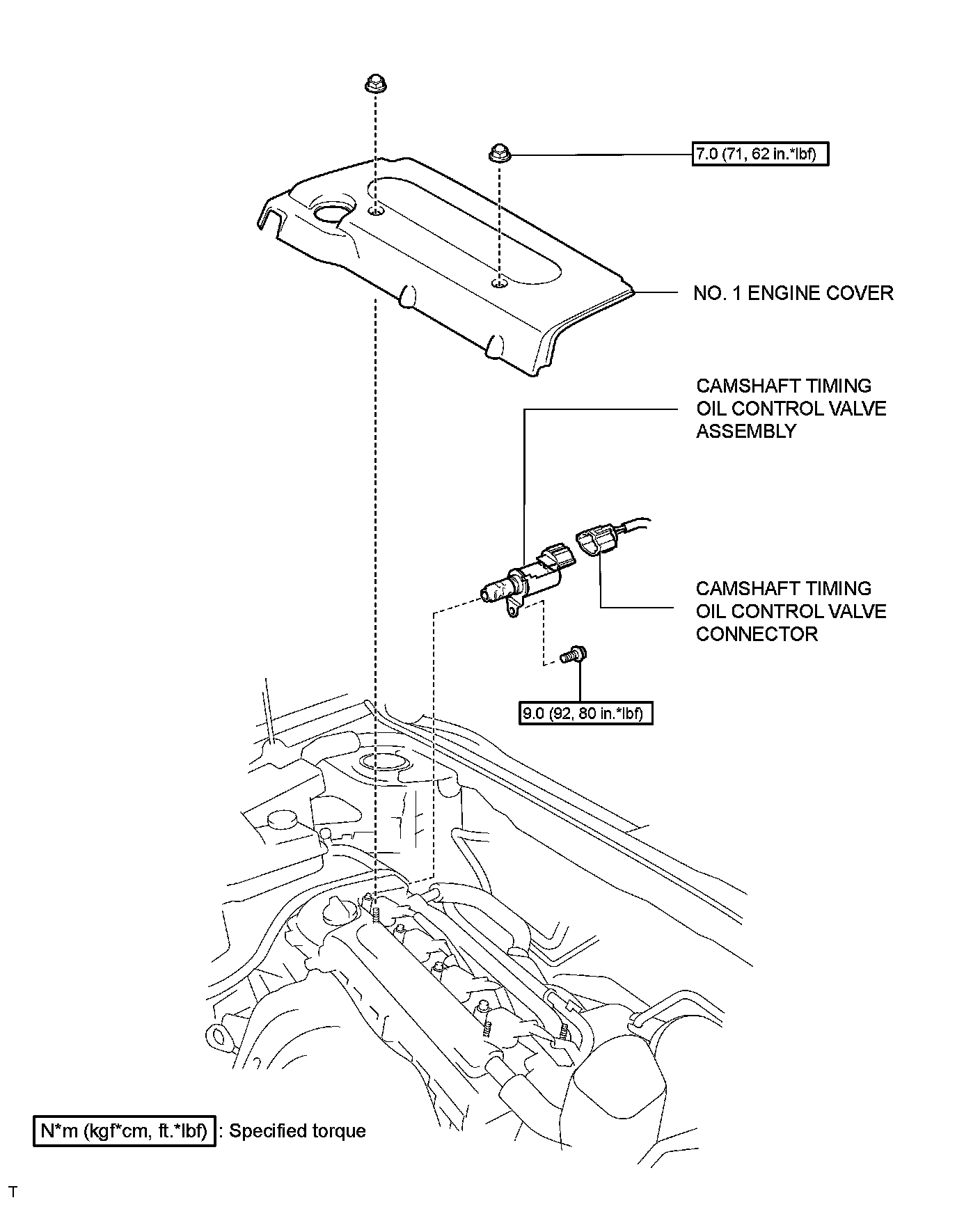 7.0 (71, 62 in.*lbf)

NO. 1 ENGINE COVER

CAMSHAFT TIMING OIL CONTROL VALVE ASSEMBLY

CAMSHAFT TIMING OIL CONTROL VALVE CONNECTOR

9.0 (92, 80 in.*lbf)

N*m (kgf*cm, ft.*lbf) : Specified torque

T