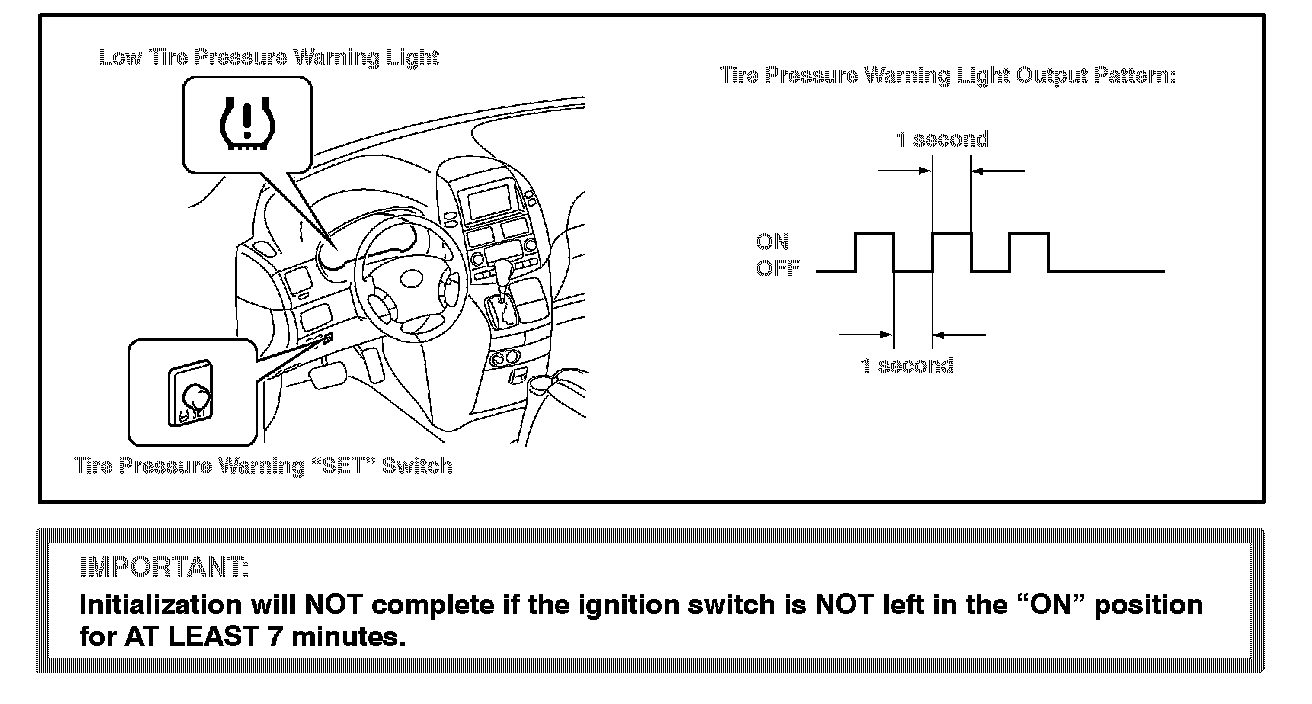 Low Tire Pressure Warning Light

Tire Pressure Warning "SET" Switch

Tire Pressure Warning Light Output Pattern:

1 second

ON
OFF

1 second

IMPORTANT:

Initialization will NOT complete if the ignition switch is NOT left in the "ON" position for AT LEAST 7 minutes.