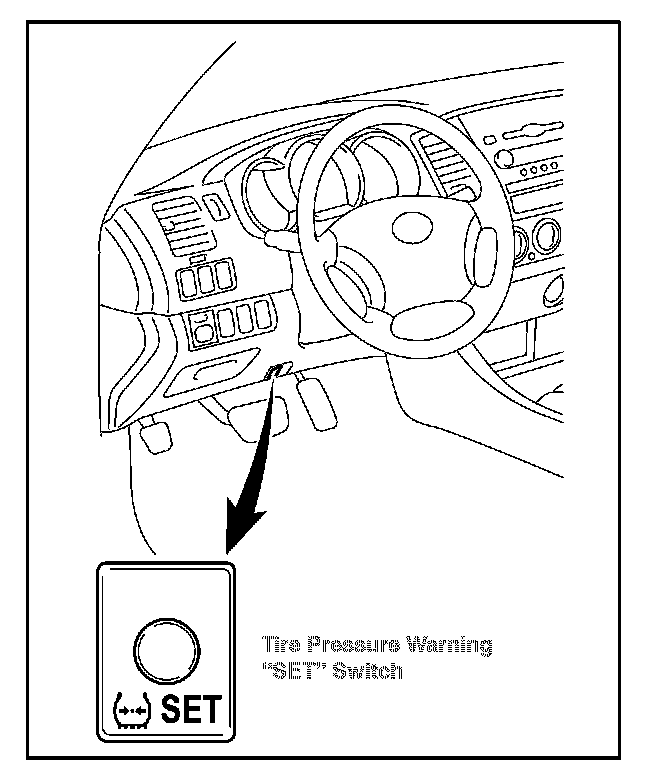 SET

Tire Pressure Warning
"SET" Switch