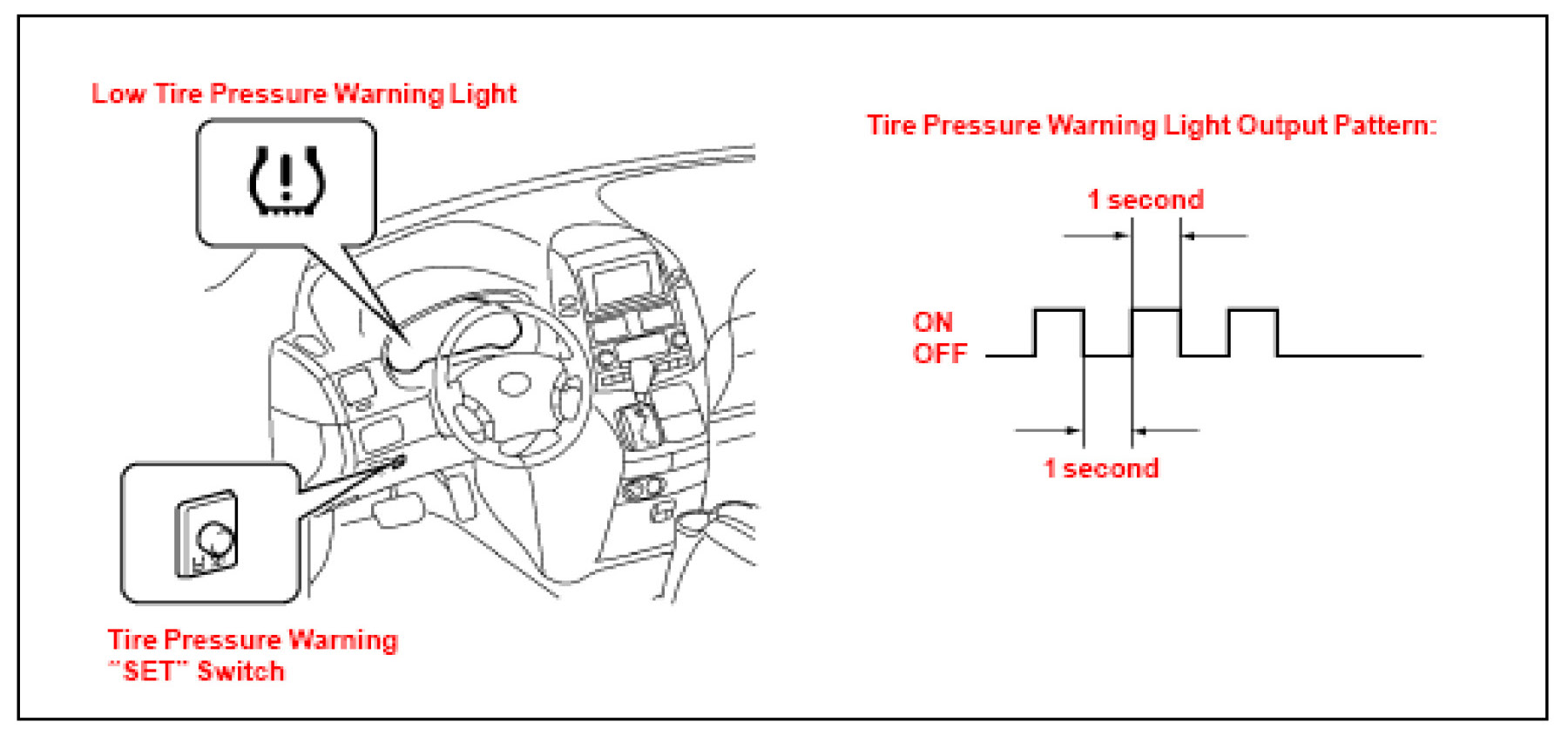 Low Tire Pressure Warning Light

Tire Pressure Warning "SET" Switch

Tire Pressure Warning Light Output Pattern:

1 second

ON
OFF

1 second