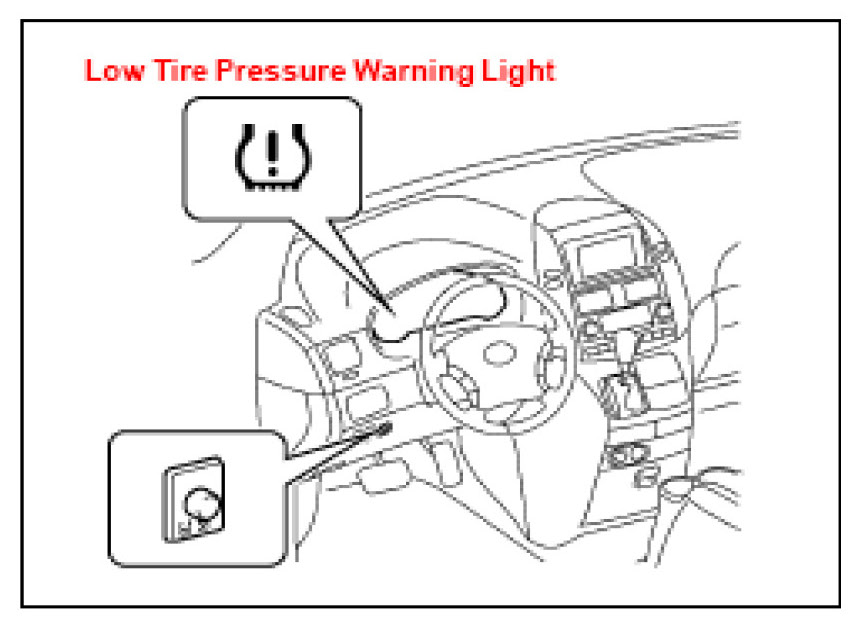 Low Tire Pressure Warning Light