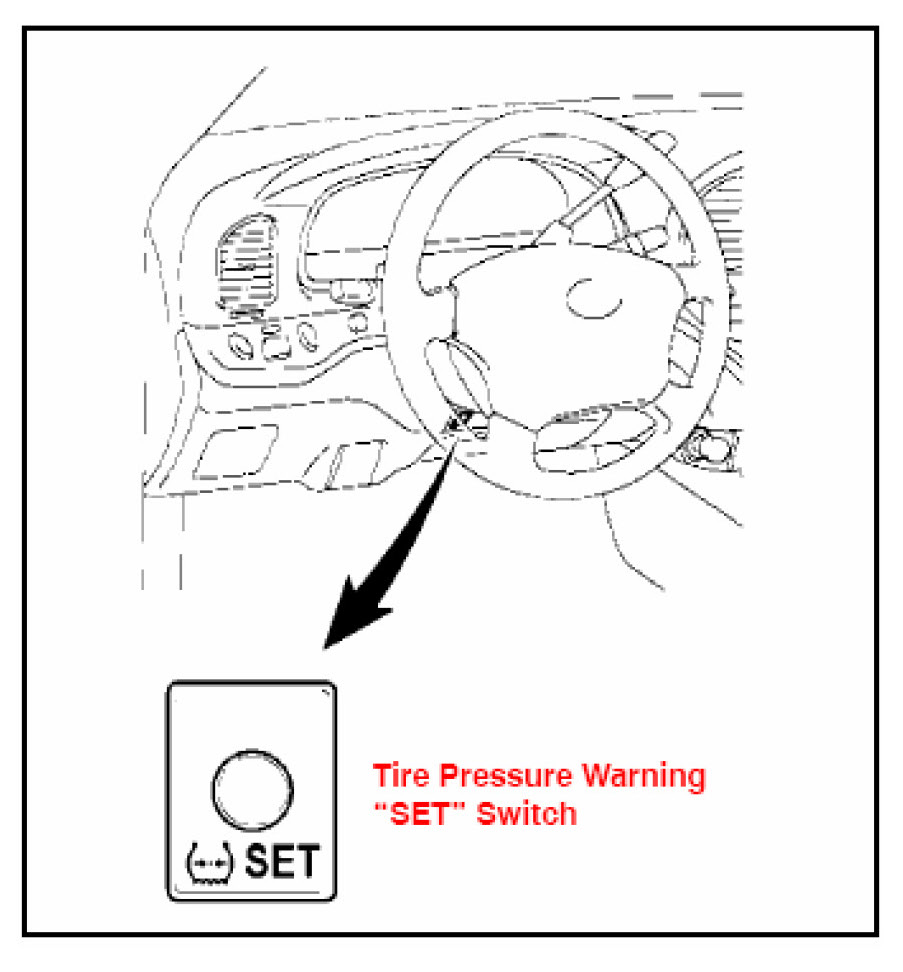 SET

Tire Pressure Warning "SET" Switch