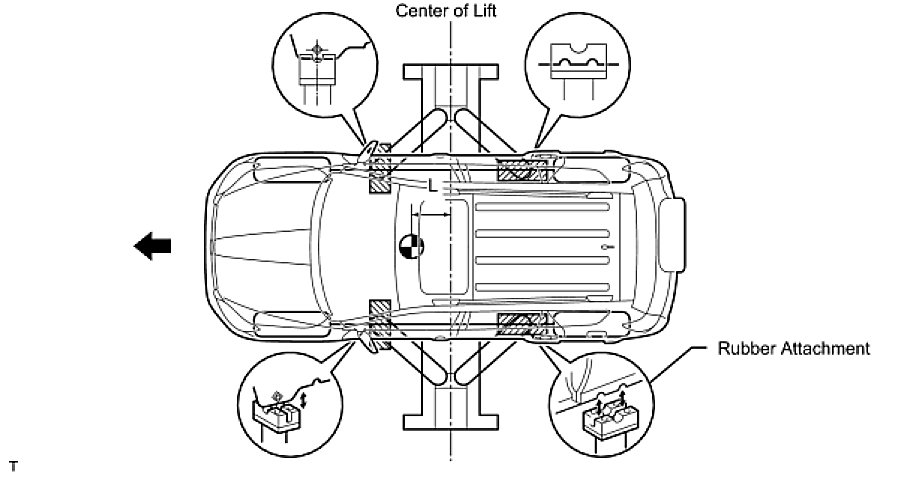 Center of Lift

L

Rubber Attachment

T