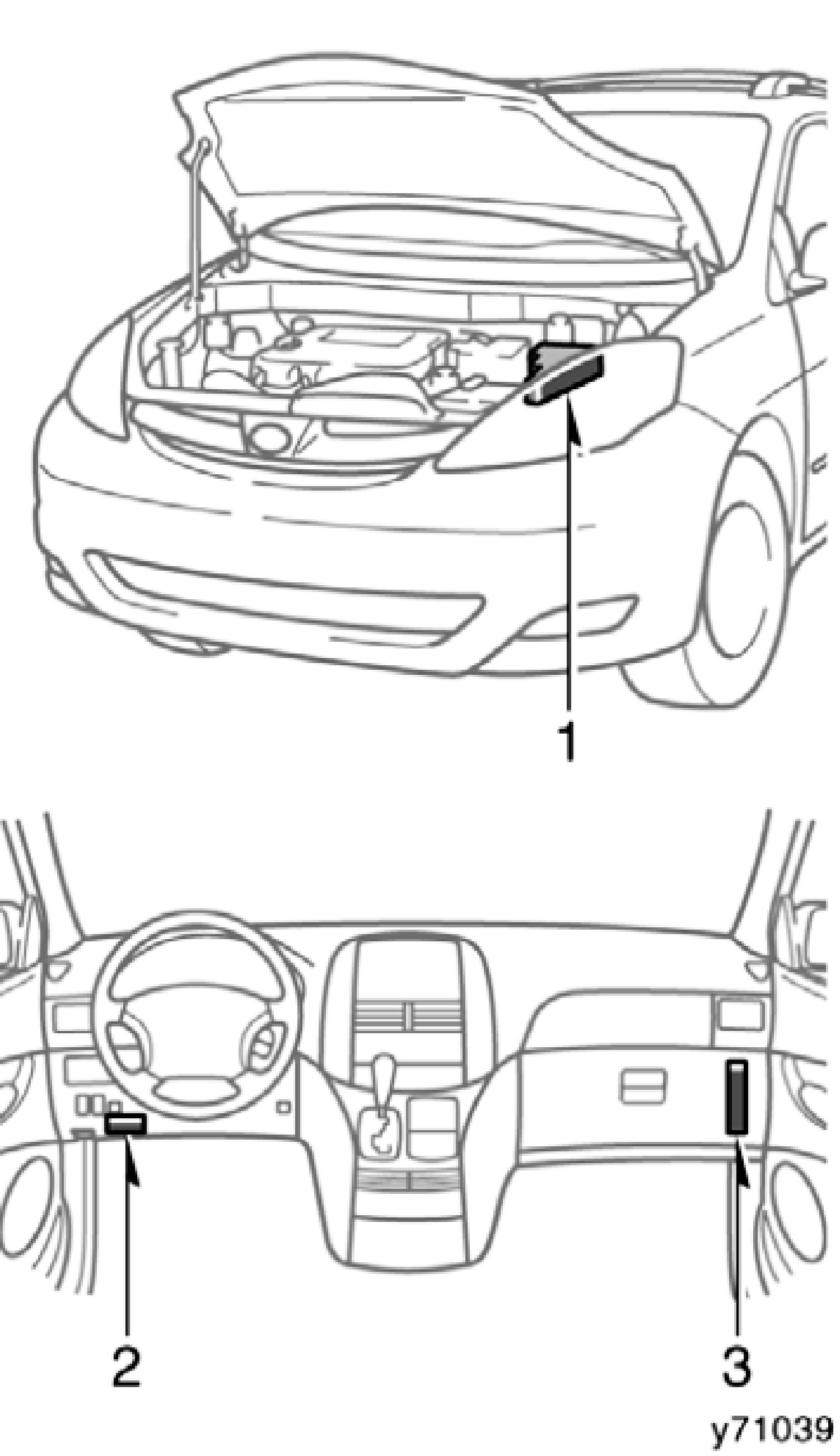 1

2

3

y71039