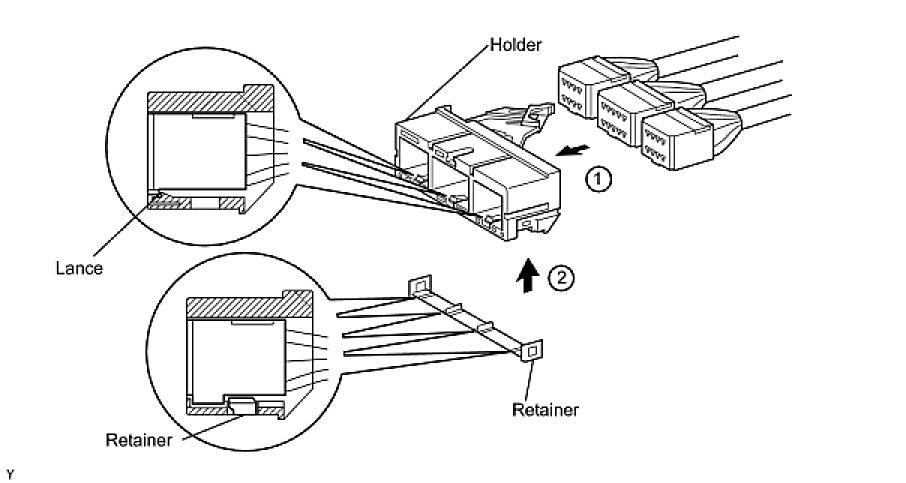 Holder

1

Lance

2

Retainer

Retainer

Y