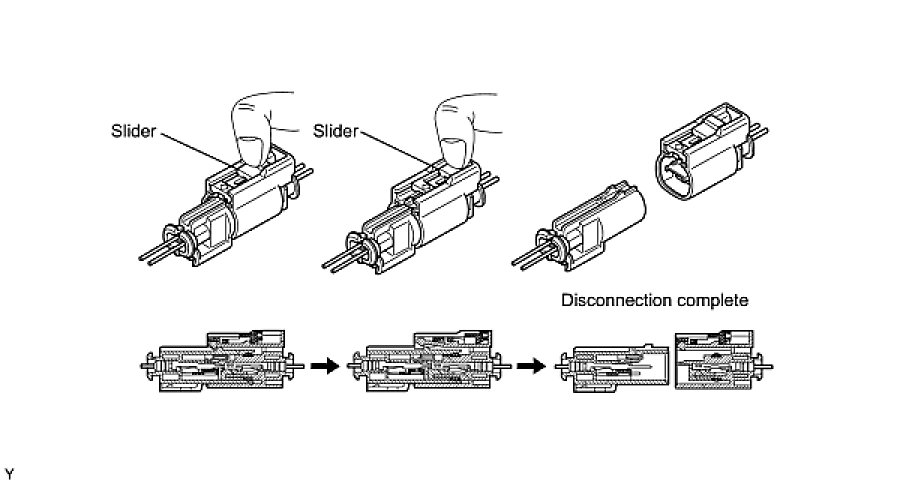 Slider

Slider

Disconnection complete

Y