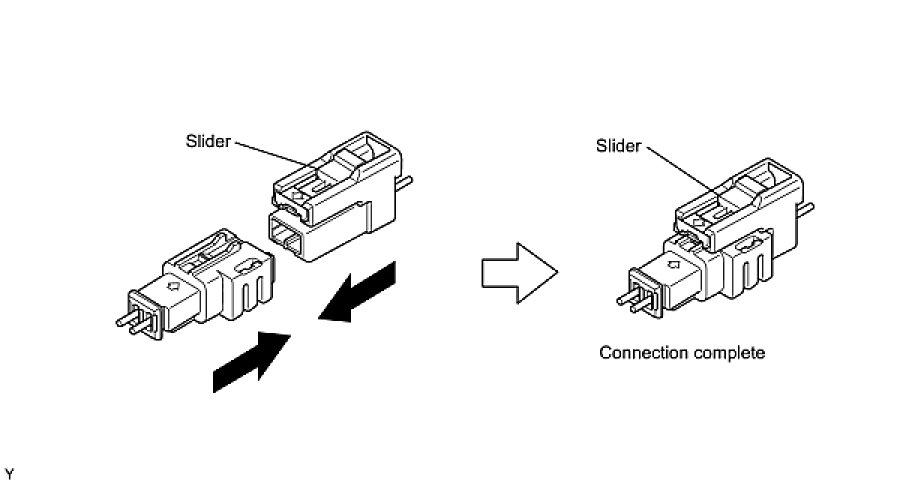 Slider

Slider

Connection complete

Y