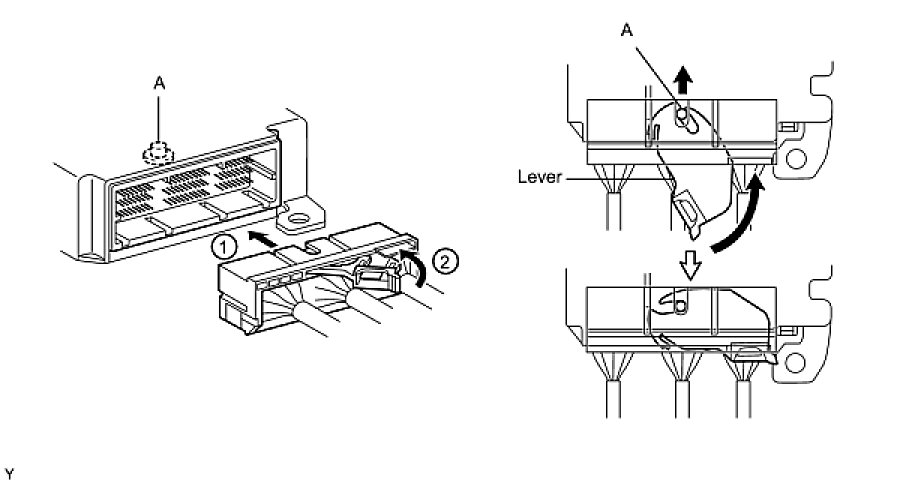 A

1

2

A

Lever

Y