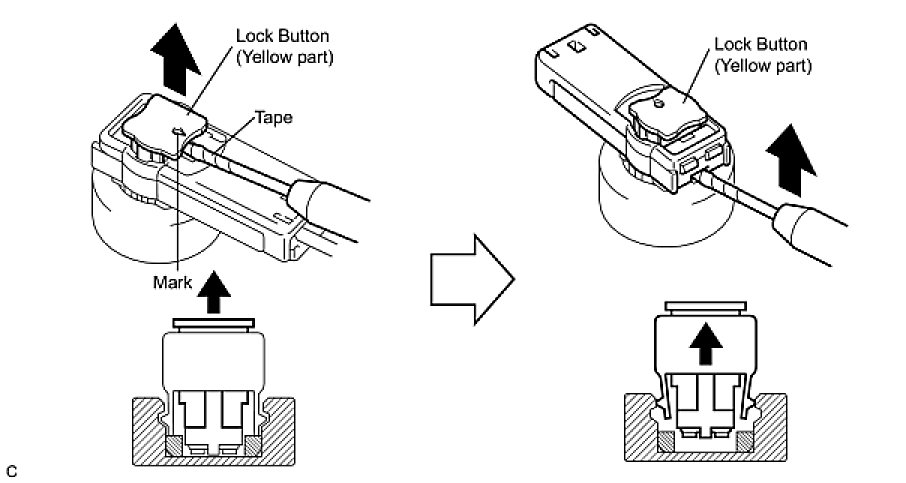 Lock Button
(Yellow part)

Tape

Mark

Lock Button
(Yellow part)

C