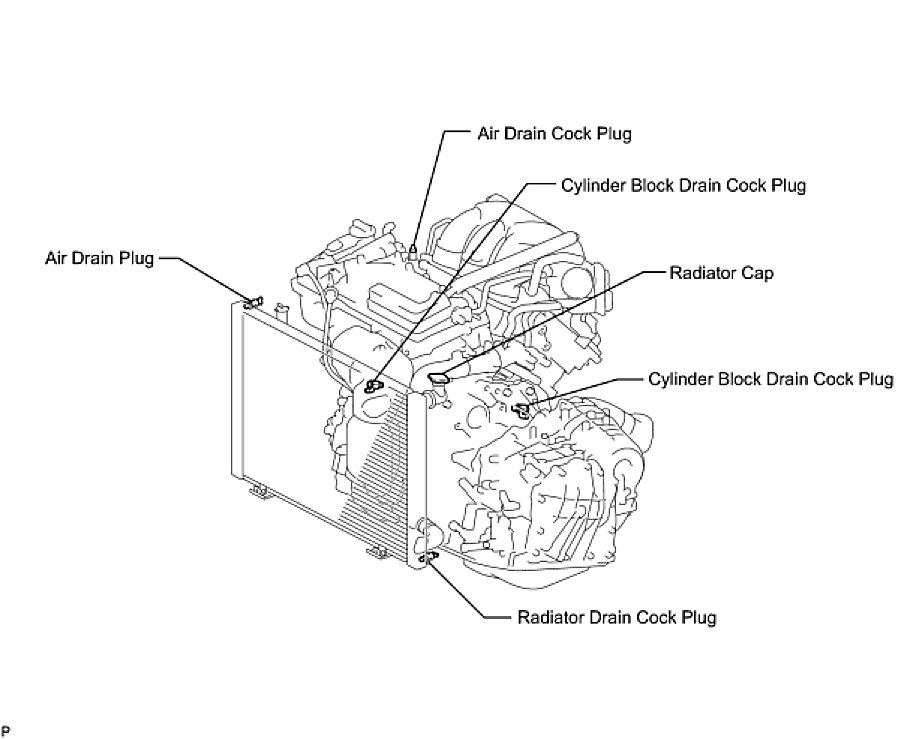 Air Drain Cock Plug

Cylinder Block Drain Cock Plug

Air Drain Plug

Radiator Cap

Cylinder Block Drain Cock Plug

Radiator Drain Cock Plug

P