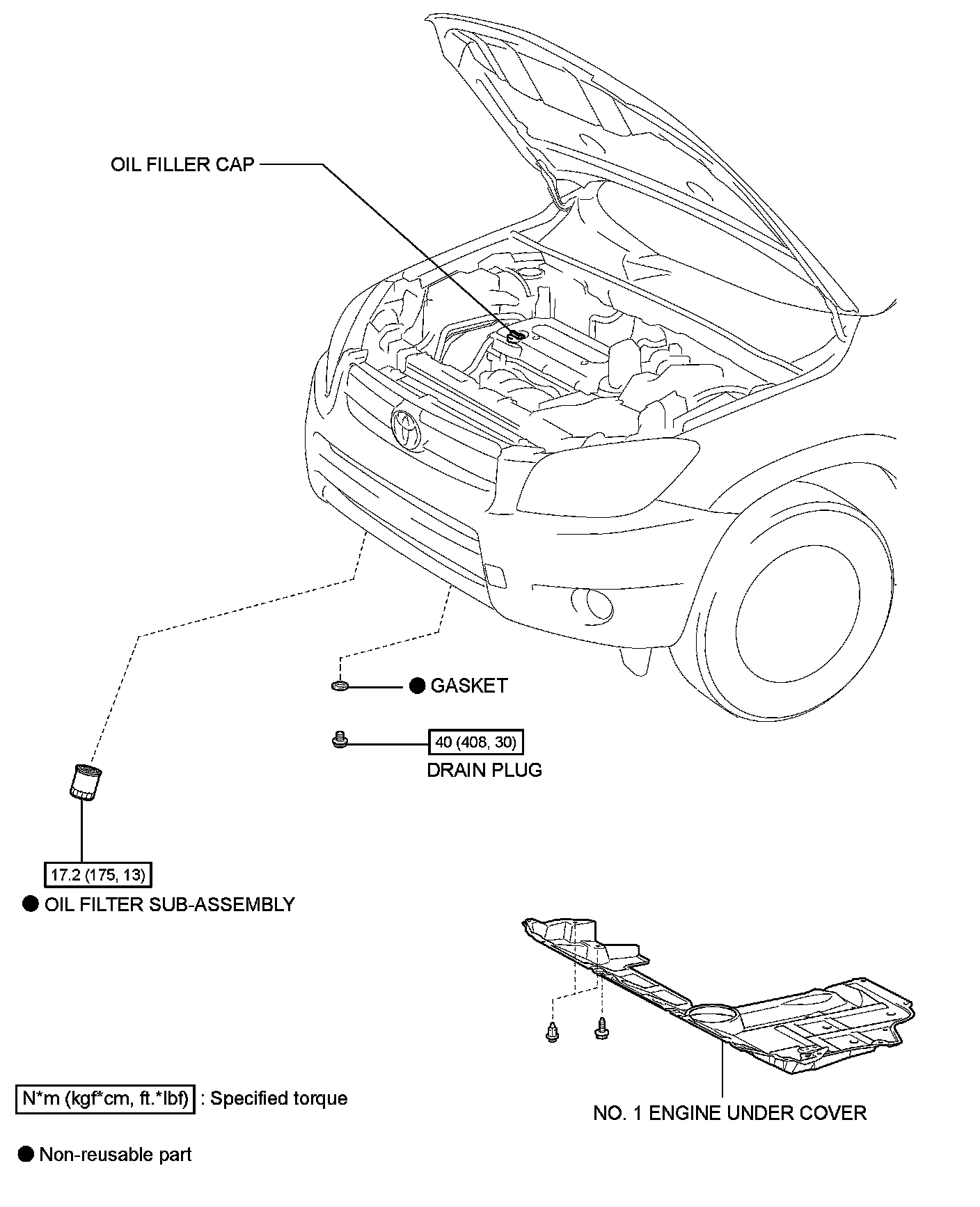 OIL FILLER CAP

● GASKET

40 (408, 30)
DRAIN PLUG

17.2 (175, 13)
● OIL FILTER SUB-ASSEMBLY

NO. 1 ENGINE UNDER COVER

N*m (kgf*cm, ft.*lbf) : Specified torque

● Non-reusable part