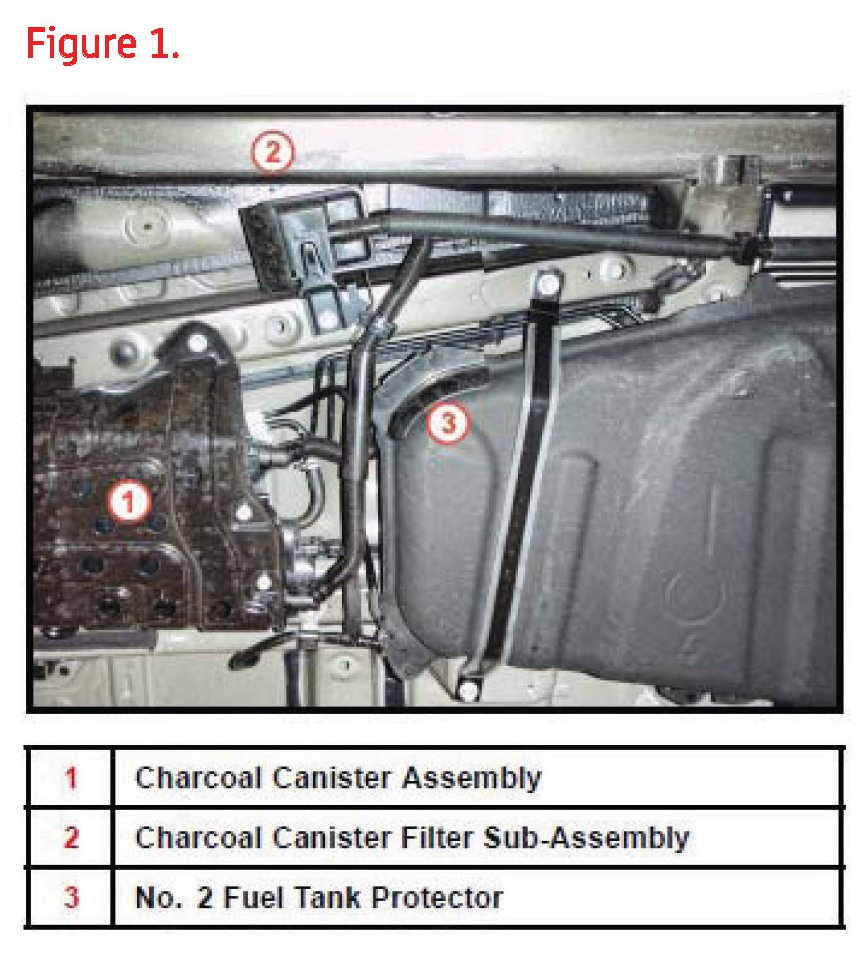 Figure 1.

2

3

1

| 1 | Charcoal Canister Assembly |
|---|---|
| 2 | Charcoal Canister Filter Sub-Assembly |
| 3 | No. 2 Fuel Tank Protector |